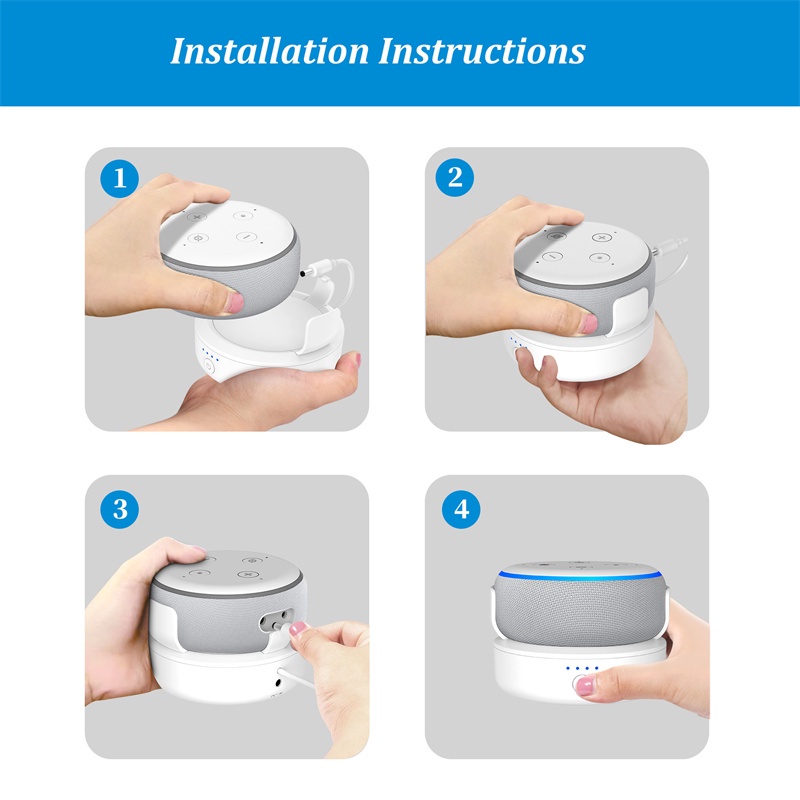 Installation Instructions

1

2

3

4