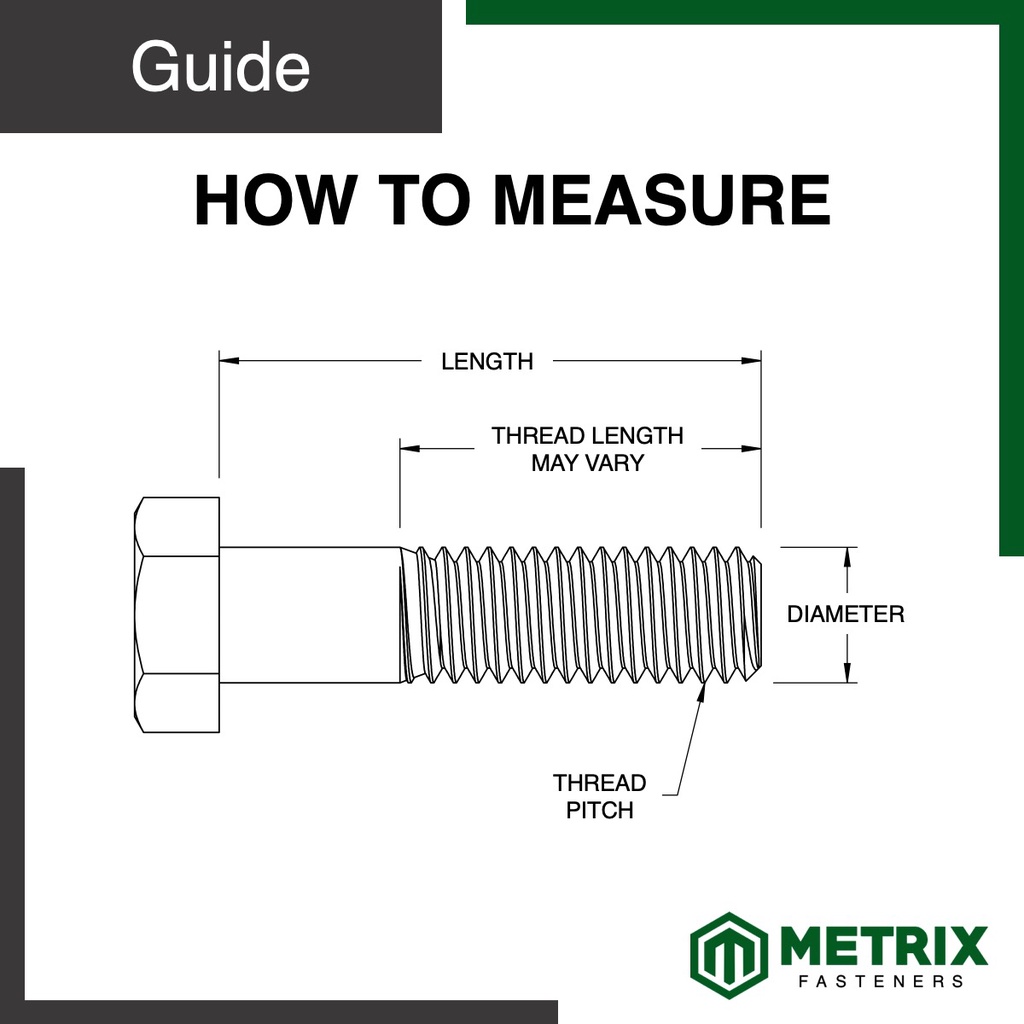 Guide

HOW TO MEASURE

LENGTH

THREAD LENGTH MAY VARY

DIAMETER

THREAD PITCH

METRIX
FASTENERS