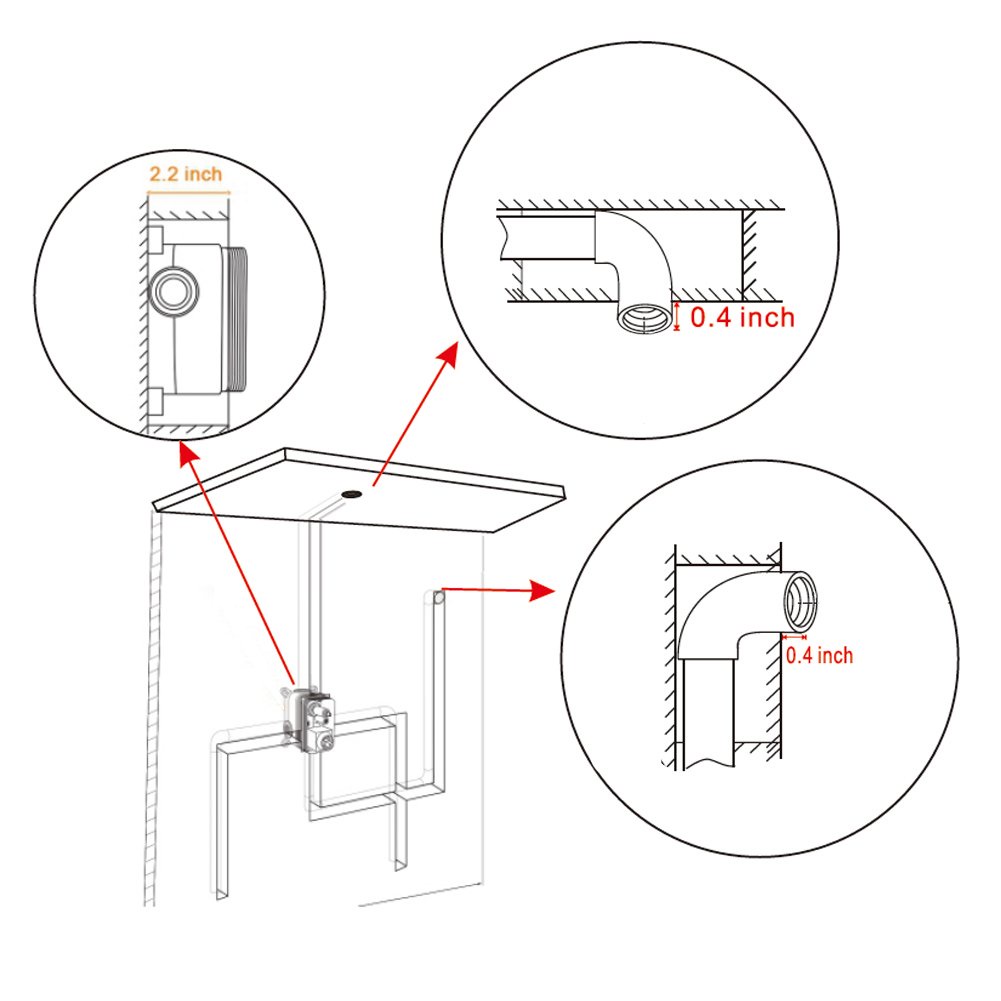 2.2 inch

0.4 inch

0.4 inch