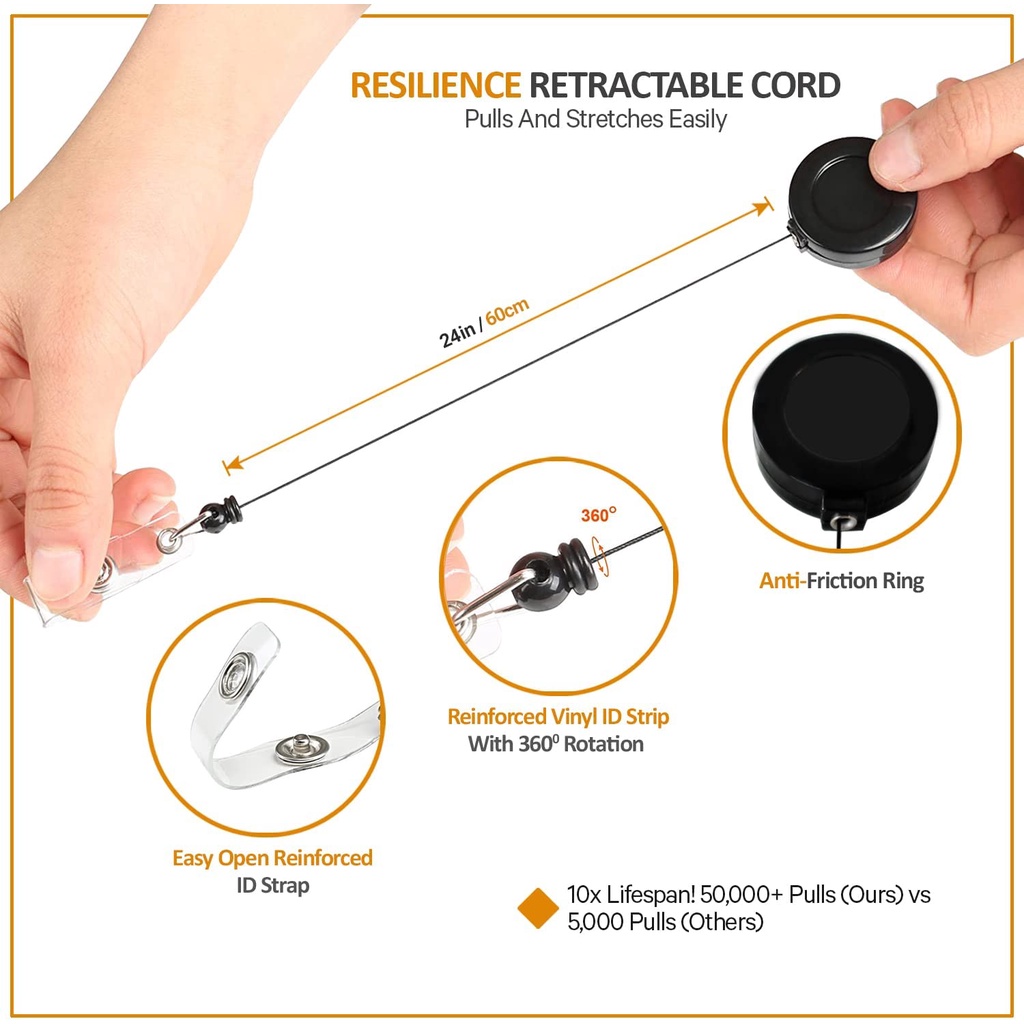 RESILIENCE RETRACTABLE CORD
Pulls And Stretches Easily

24in / 60cm

360°

Anti-Friction Ring

Reinforced Vinyl ID Strip
With $360^0$ Rotation

Easy Open Reinforced
ID Strap

10x Lifespan! 50,000+ Pulls (Ours) vs 5,000 Pulls (Others)