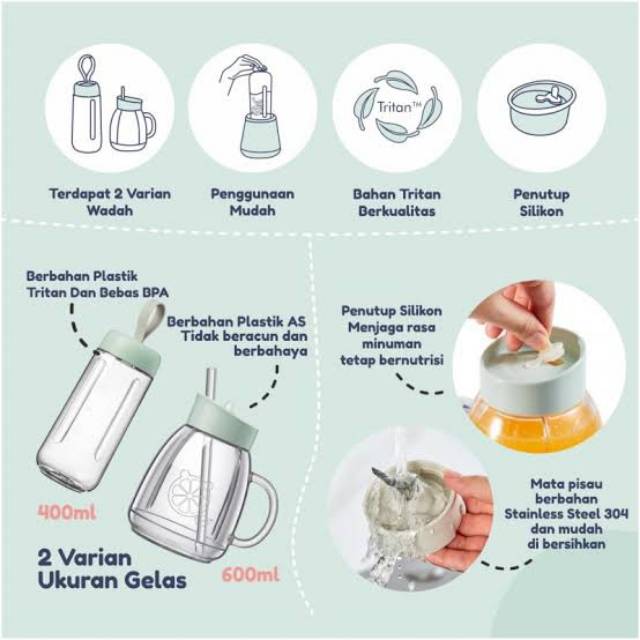 Tritan™

Terdapat 2 Varian Wadah

Penggunaan Mudah

Bahan Tritan Berkualitas

Penutup Silikon

Berbahan Plastik Tritan Dan Bebas BPA

Berbahan Plastik AS Tidak beracun dan berbahaya

400ml

600ml

2 Varian Ukuran Gelas

Penutup Silikon Menjaga rasa minuman tetap bernutrisi

Mata pisau berbahan Stainless Steel 304 dan mudah di bersihkan