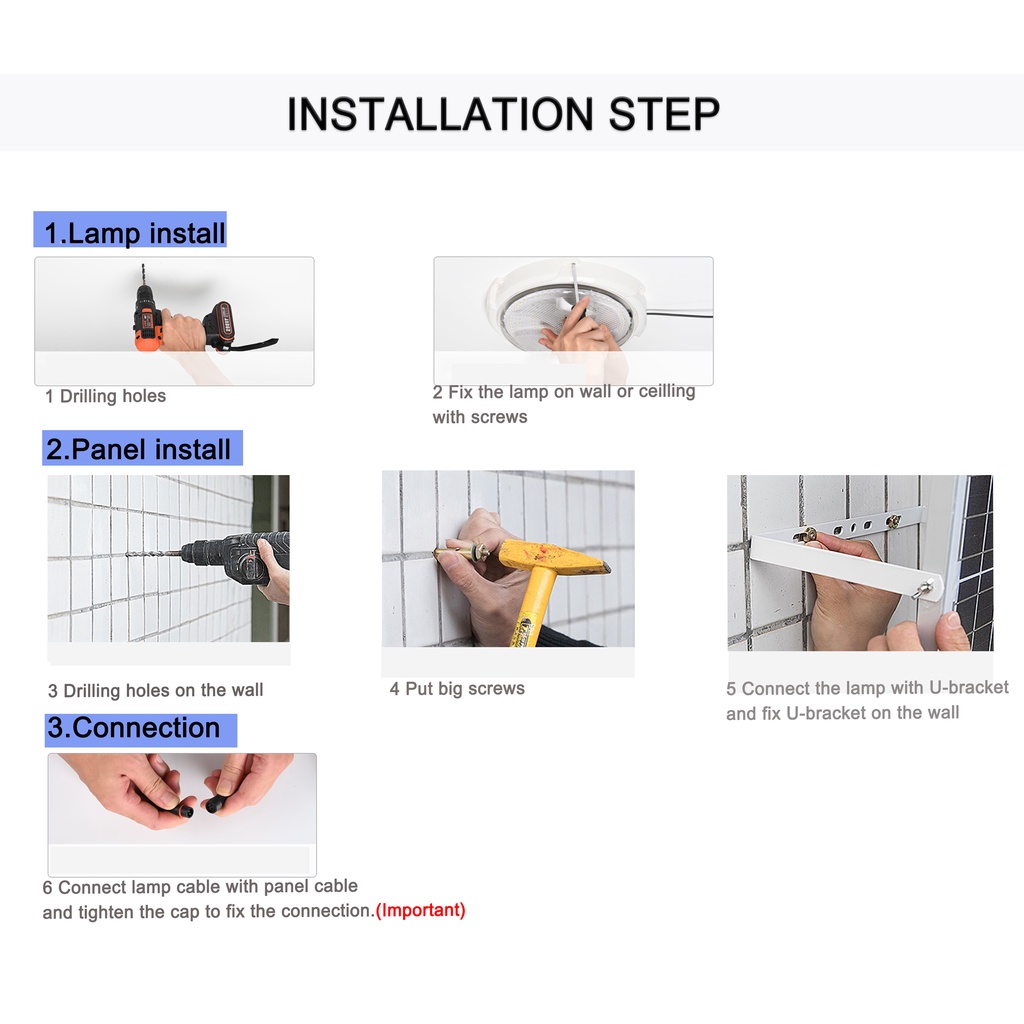 INSTALLATION STEP

1.Lamp install

1 Drilling holes

2 Fix the lamp on wall or ceilling with screws

2.Panel install

3 Drilling holes on the wall

4 Put big screws

5 Connect the lamp with U-bracket and fix U-bracket on the wall

3.Connection

6 Connect lamp cable with panel cable and tighten the cap to fix the connection.(Important)