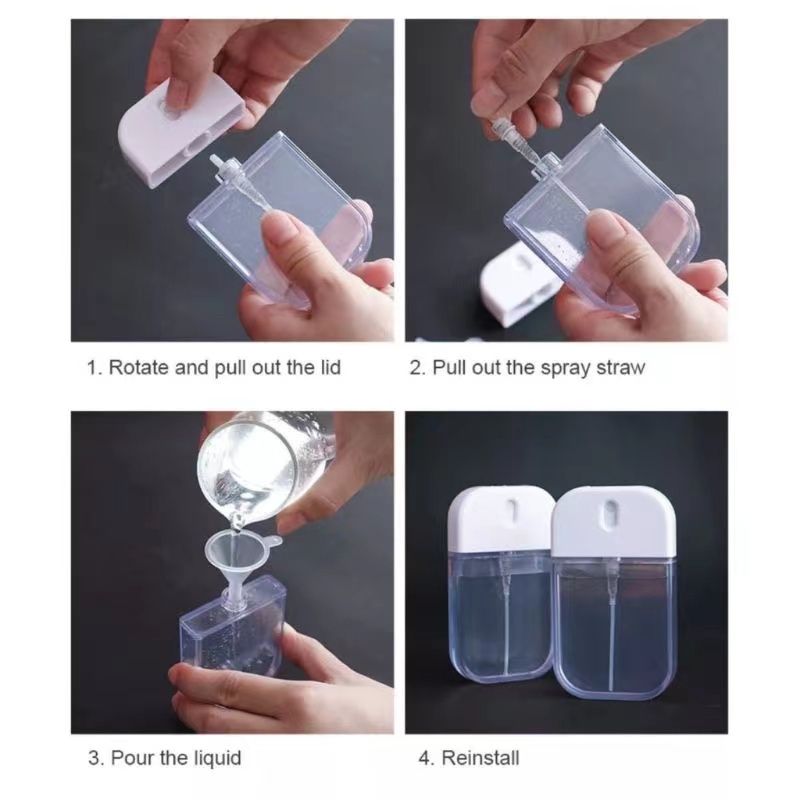 1. Rotate and pull out the lid

2. Pull out the spray straw

3. Pour the liquid

4. Reinstall