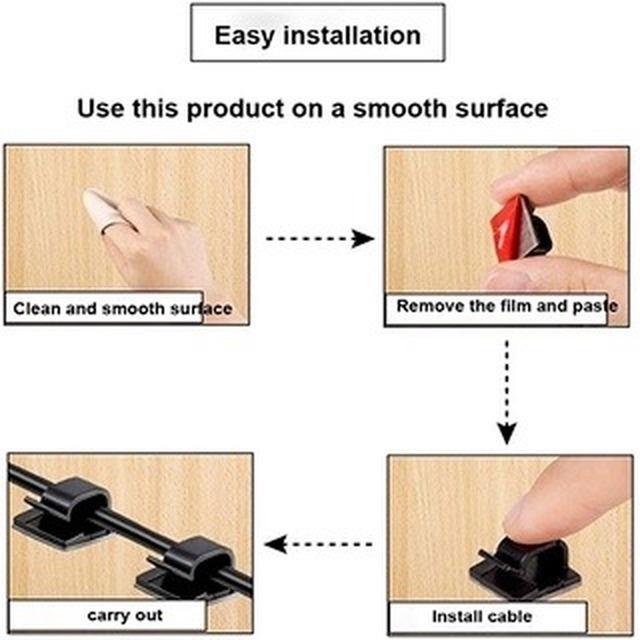 Easy installation

Use this product on a smooth surface

Clean and smooth surface

Remove the film and paste

Install cable

carry out