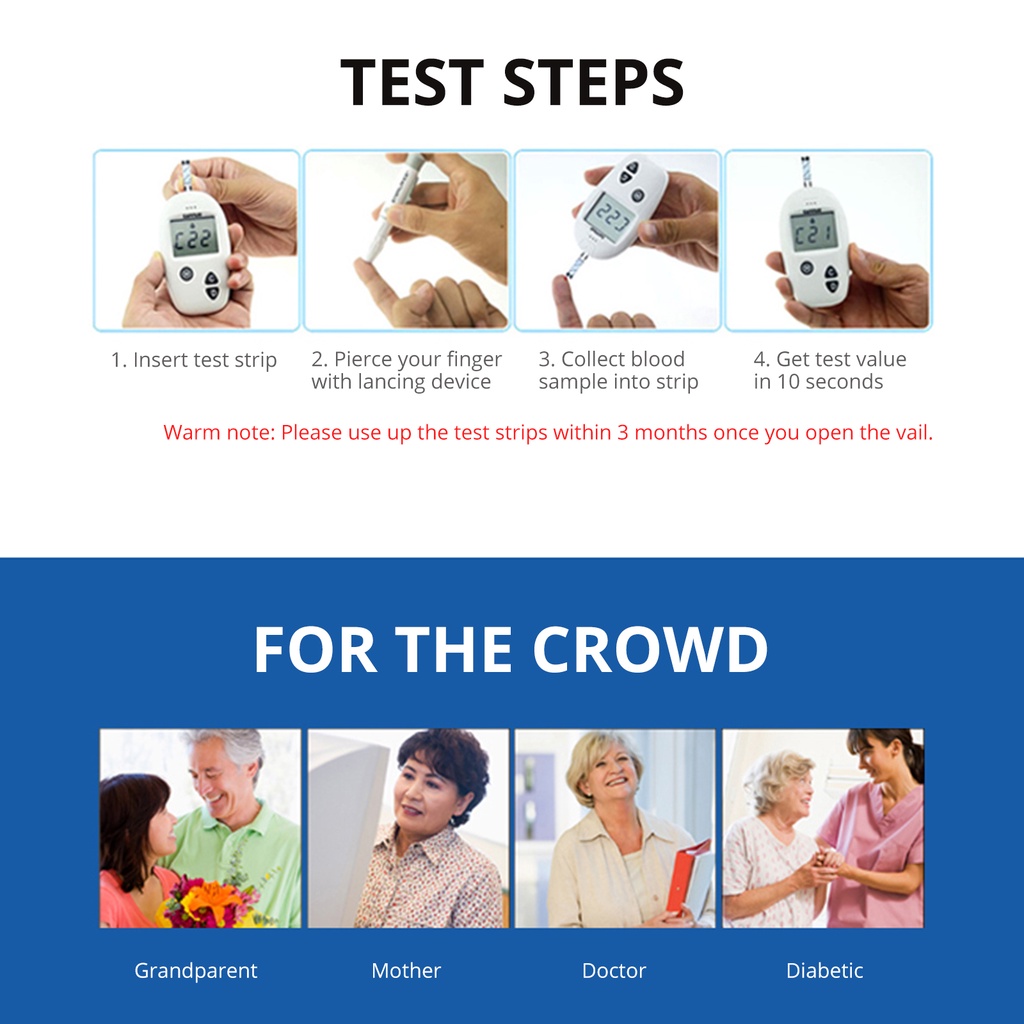 TEST STEPS

C22

223

C21

1. Insert test strip

2. Pierce your finger with lancing device

3. Collect blood sample into strip

4. Get test value in 10 seconds

Warm note: Please use up the test strips within 3 months once you open the vail.

FOR THE CROWD

Grandparent

Mother

Doctor

Diabetic