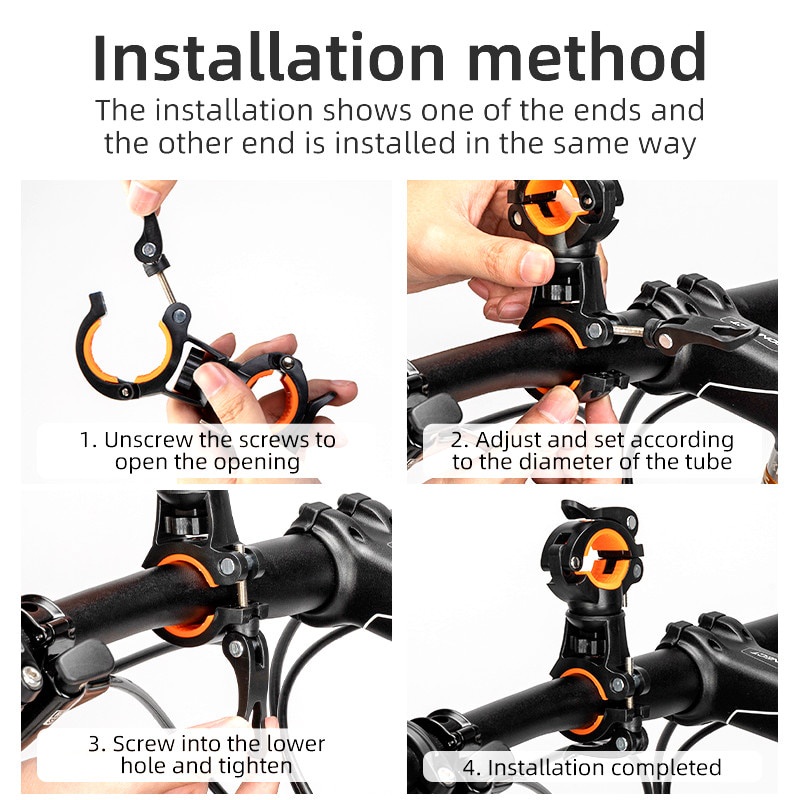 Installation method

The installation shows one of the ends and the other end is installed in the same way

1. Unscrew the screws to open the opening

2. Adjust and set according to the diameter of the tube

3. Screw into the lower hole and tighten

4. Installation completed