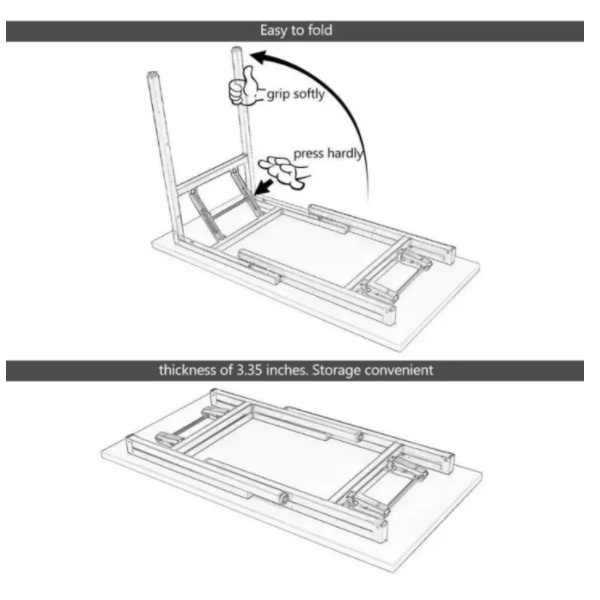 Easy to fold

grip softly

press hardly

thickness of 3.35 inches. Storage convenient