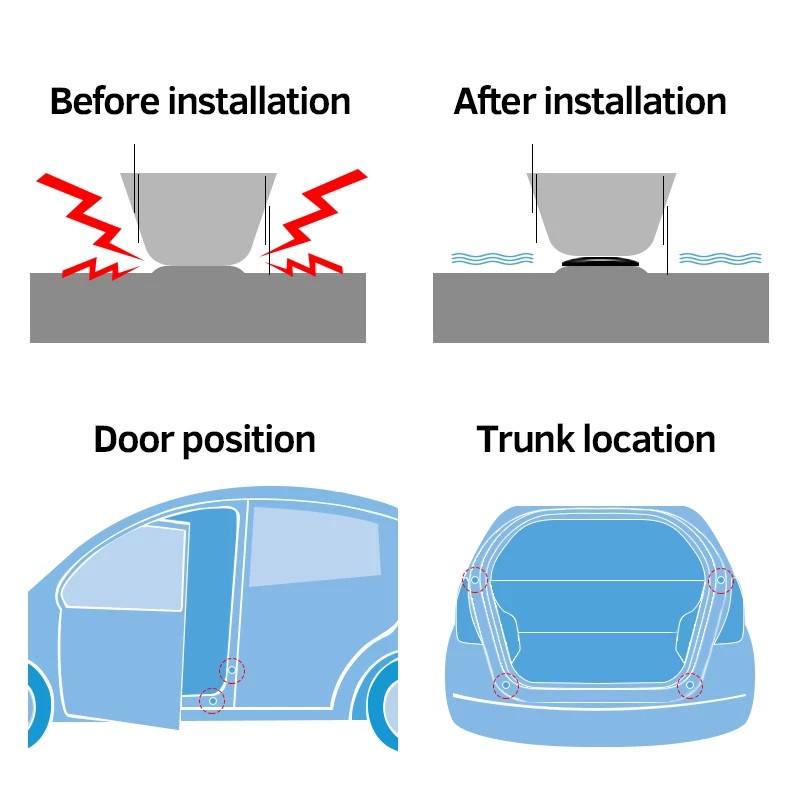 Before installation

After installation

Door position

Trunk location