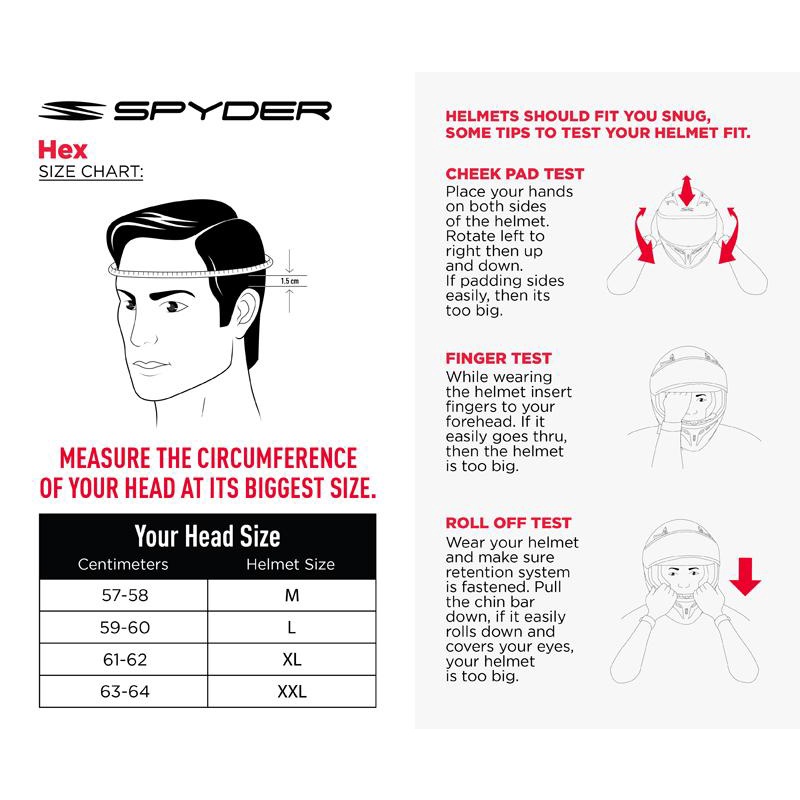 SPYDER

Hex
SIZE CHART:

1.5 cm

MEASURE THE CIRCUMFERENCE OF YOUR HEAD AT ITS BIGGEST SIZE.

Your Head Size

| Centimeters | Helmet Size |
|---|---|
| 57-58 | M |
| 59-60 | L |
| 61-62 | XL |
| 63-64 | XXL |

HELMETS SHOULD FIT YOU SNUG, SOME TIPS TO TEST YOUR HELMET FIT.

CHEEK PAD TEST
Place your hands on both sides of the helmet. Rotate left to right then up and down. If padding sides easily, then its too big.

FINGER TEST
While wearing the helmet insert fingers to your forehead. If it easily goes thru, then the helmet is too big.

ROLL OFF TEST
Wear your helmet and make sure retention system is fastened. Pull the chin bar down, if it easily rolls down and covers your eyes, your helmet is too big.