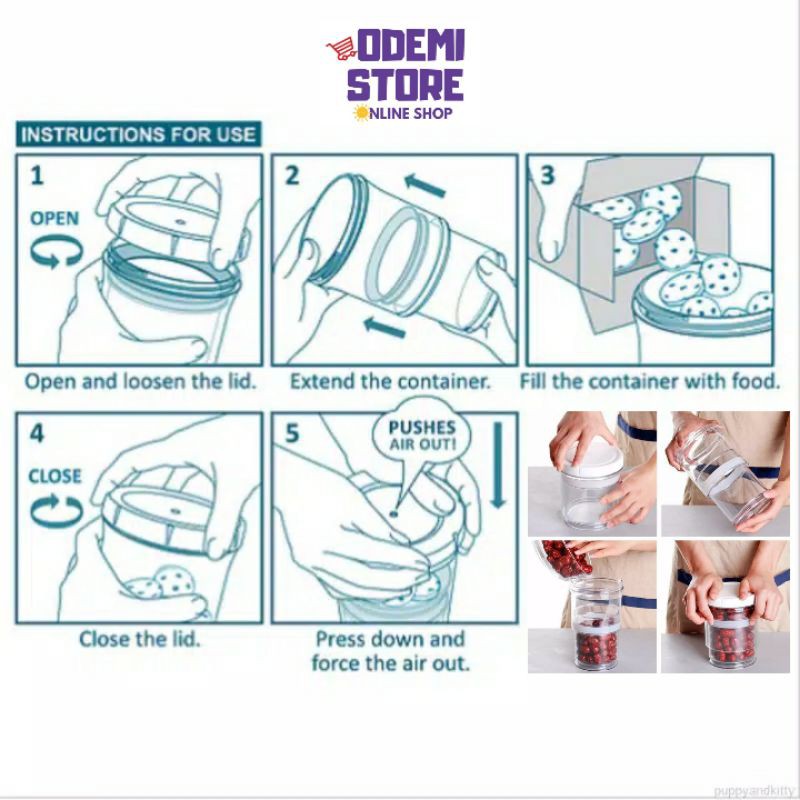 ODEMI STORE
ONLINE SHOP

INSTRUCTIONS FOR USE

1
OPEN
Open and loosen the lid.

2
Extend the container.

3
Fill the container with food.

4
CLOSE
Close the lid.

5
PUSHES AIR OUT!
Press down and force the air out.

puppyandkitty