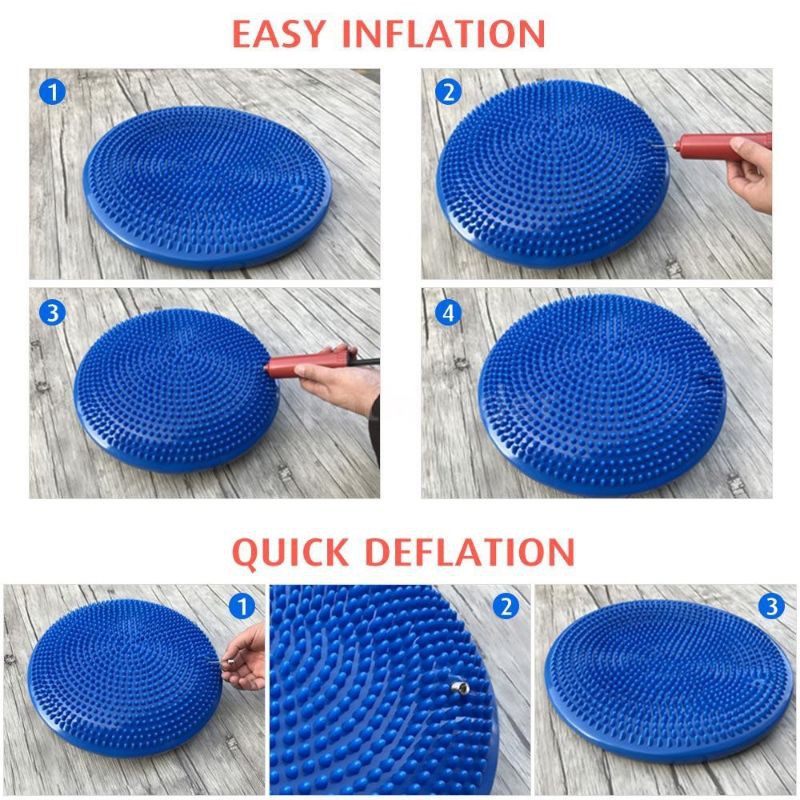 EASY INFLATION

1

2

3

4

QUICK DEFLATION

1

2

3