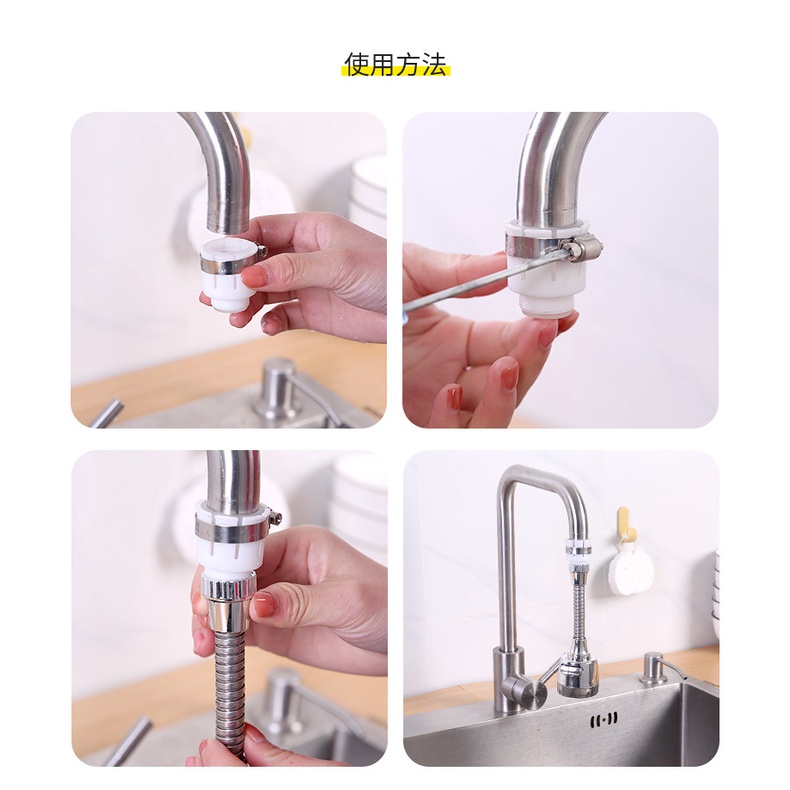 使用方法