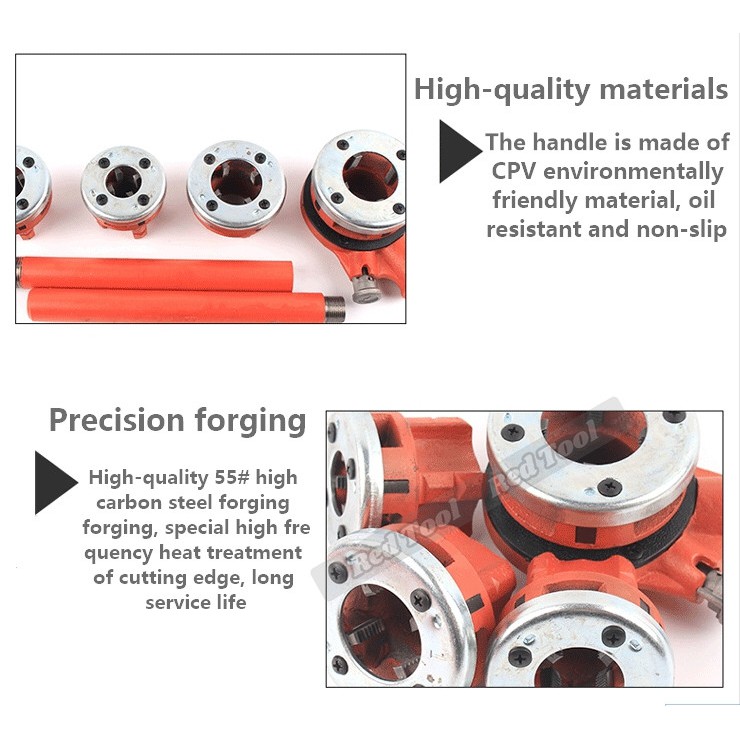 High-quality materials

The handle is made of CPV environmentally friendly material, oil resistant and non-slip

Precision forging

High-quality 55# high carbon steel forging forging, special high fre quency heat treatment of cutting edge, long service life

Red Tool

Red Tool