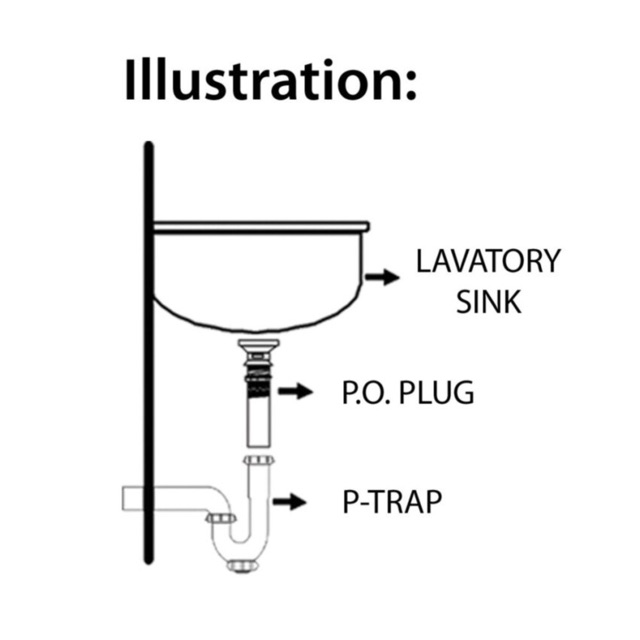 Illustration:

LAVATORY SINK

P.O. PLUG

P-TRAP