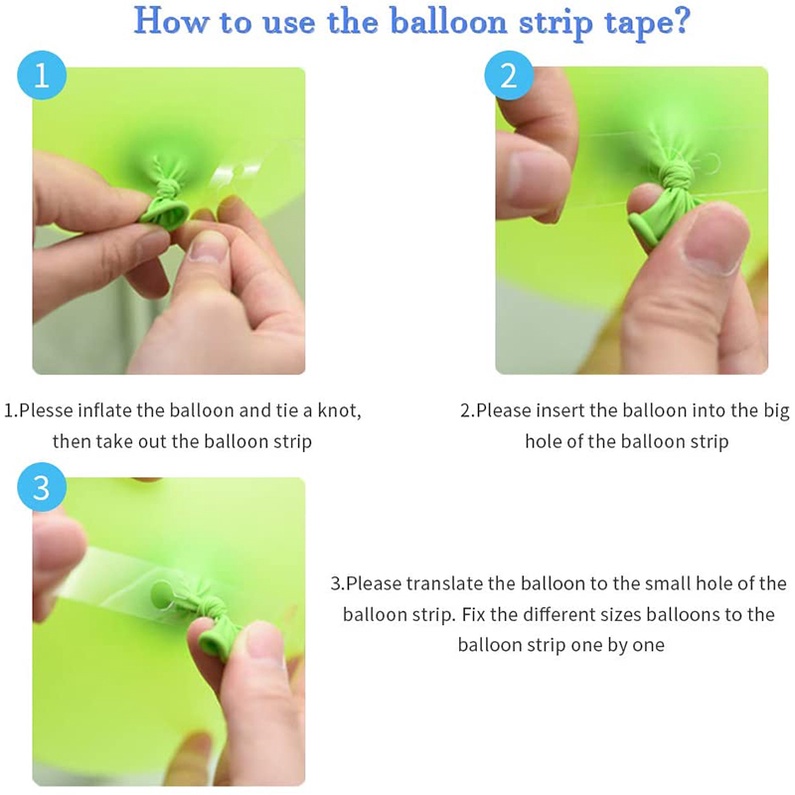 How to use the balloon strip tape?

1

2

1.Plesse inflate the balloon and tie a knot, then take out the balloon strip

2.Please insert the balloon into the big hole of the balloon strip

3

3.Please translate the balloon to the small hole of the balloon strip. Fix the different sizes balloons to the balloon strip one by one