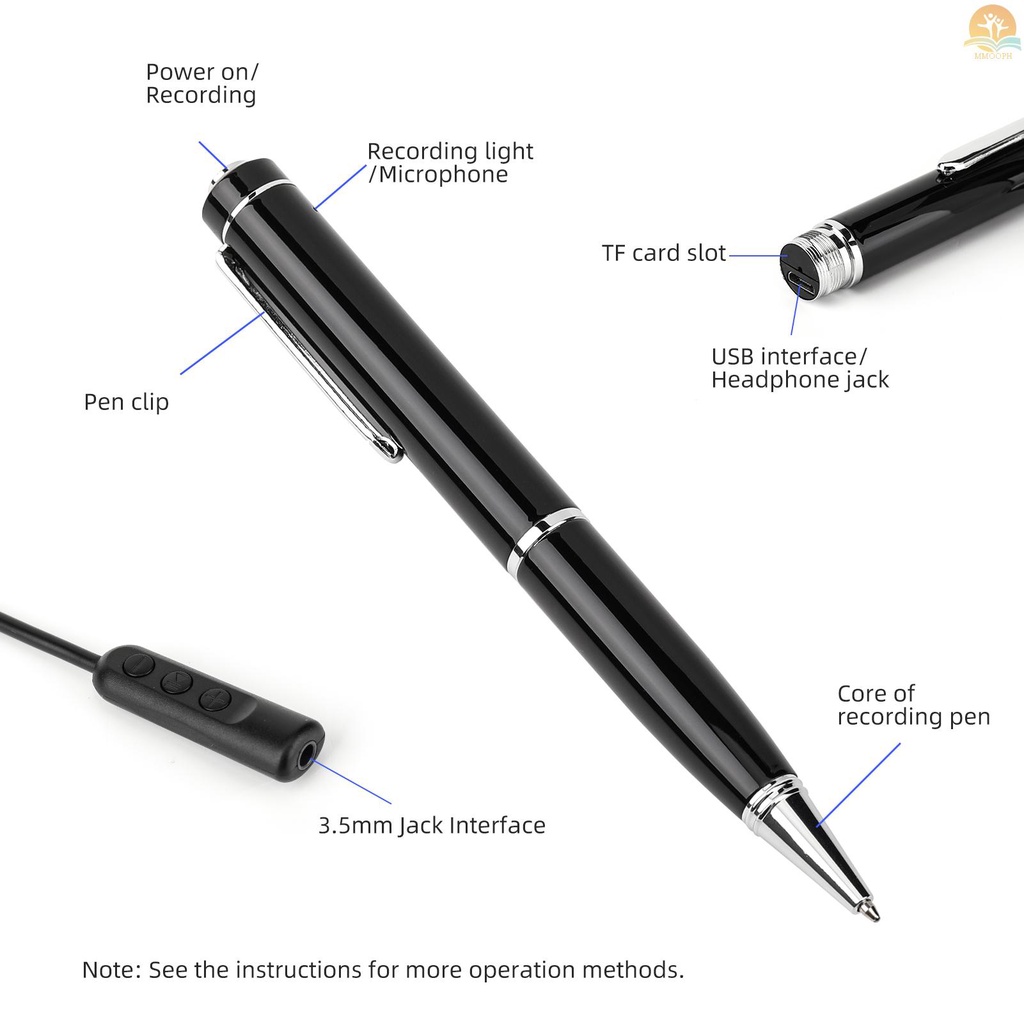 MMOOPH

Power on/
Recording

Recording light
/Microphone

TF card slot

USB interface/
Headphone jack

Pen clip

Core of
recording pen

3.5mm Jack Interface

Note: See the instructions for more operation methods.