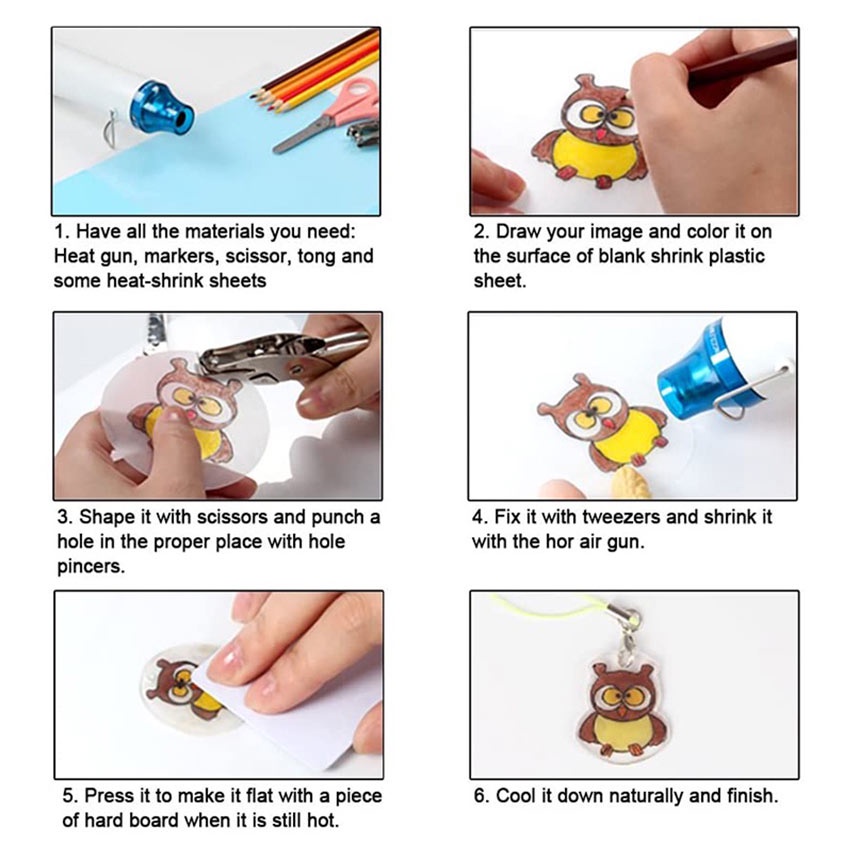 1. Have all the materials you need: Heat gun, markers, scissor, tong and some heat-shrink sheets

2. Draw your image and color it on the surface of blank shrink plastic sheet.

3. Shape it with scissors and punch a hole in the proper place with hole pincers.

4. Fix it with tweezers and shrink it with the hor air gun.

5. Press it to make it flat with a piece of hard board when it is still hot.

6. Cool it down naturally and finish.