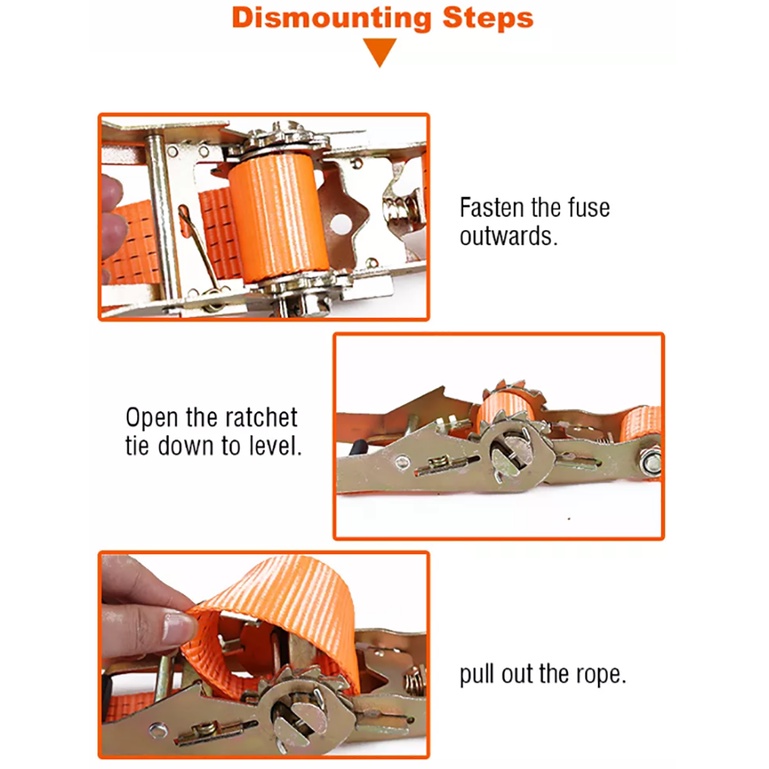 Dismounting Steps

Fasten the fuse outwards.

Open the ratchet tie down to level.

pull out the rope.