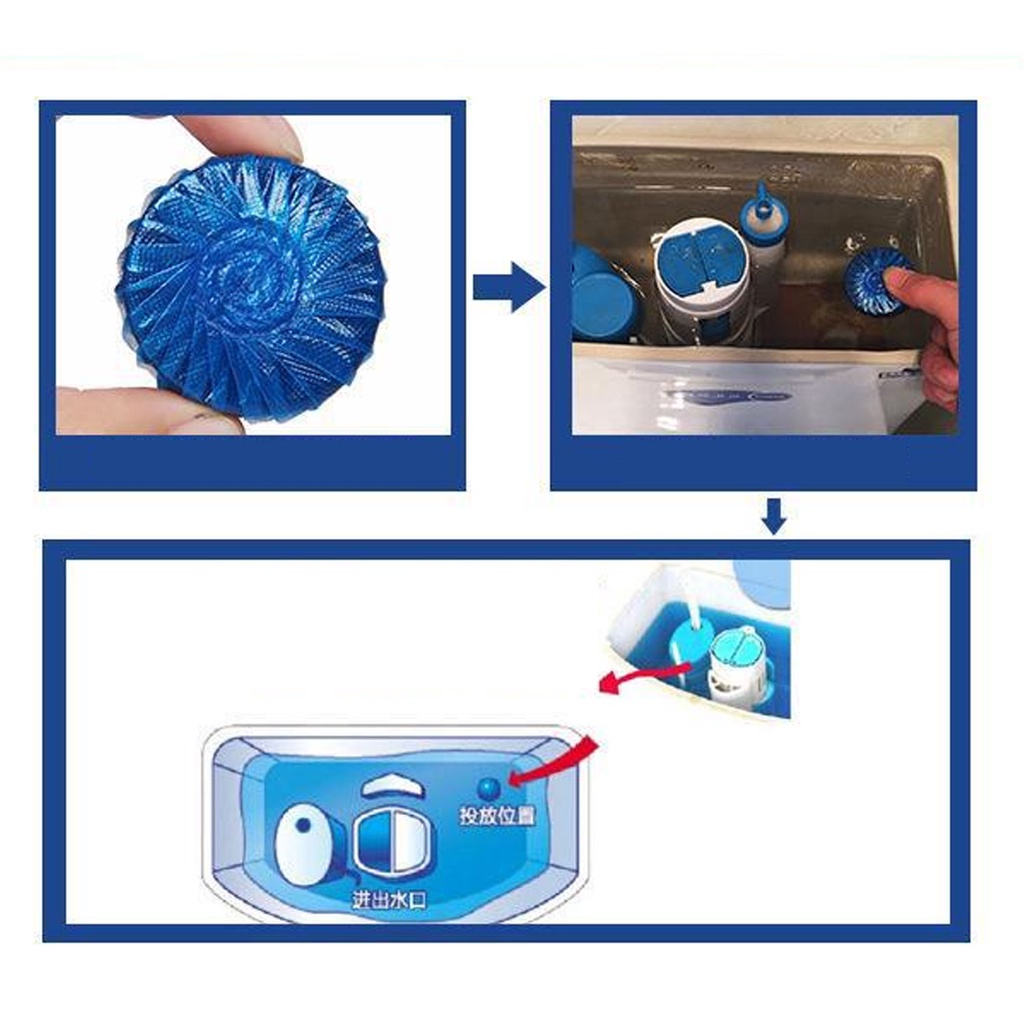 投放位置

进出水口