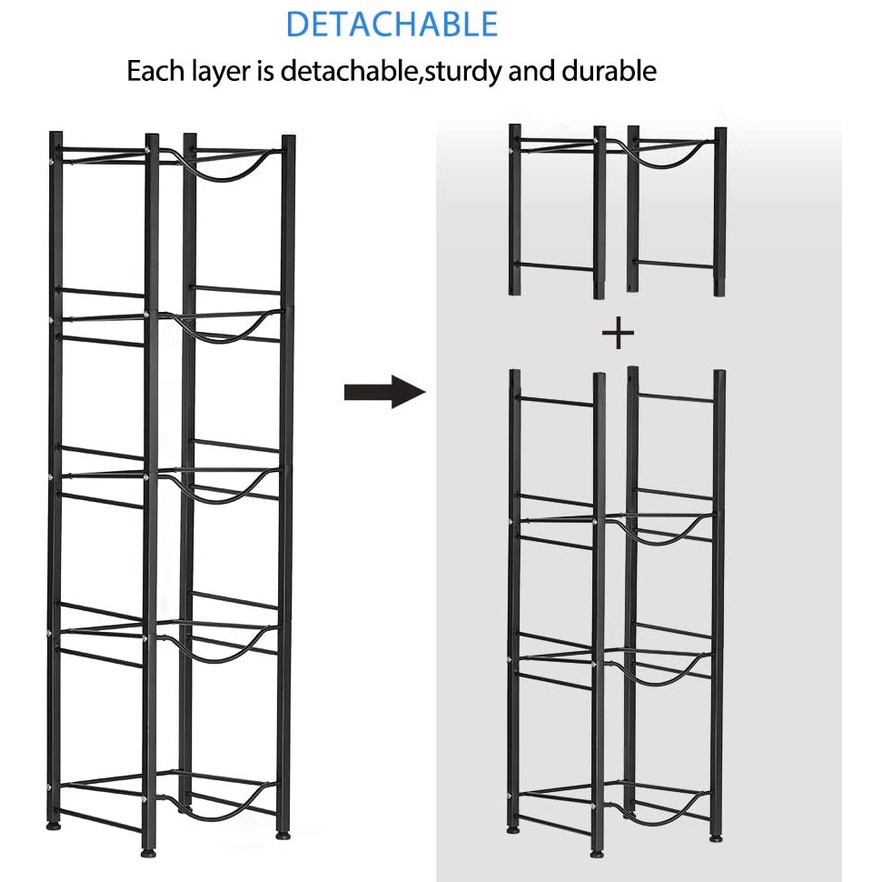 DETACHABLE

Each layer is detachable,sturdy and durable

+