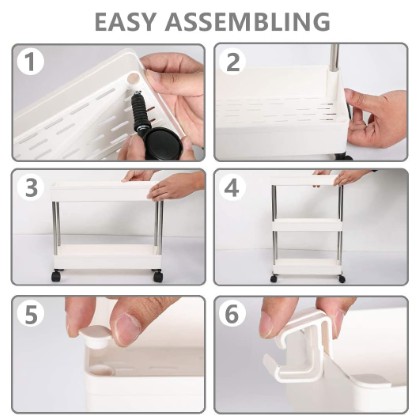 EASY ASSEMBLING

1

2

3

4

5

6