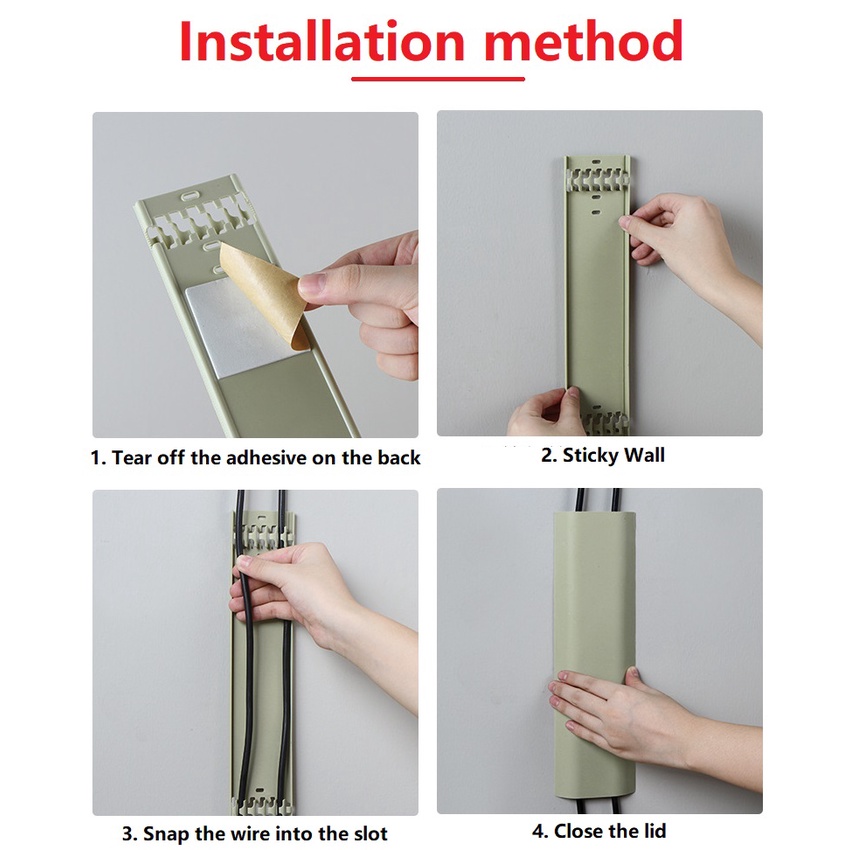 Installation method

1. Tear off the adhesive on the back

2. Sticky Wall

3. Snap the wire into the slot

4. Close the lid