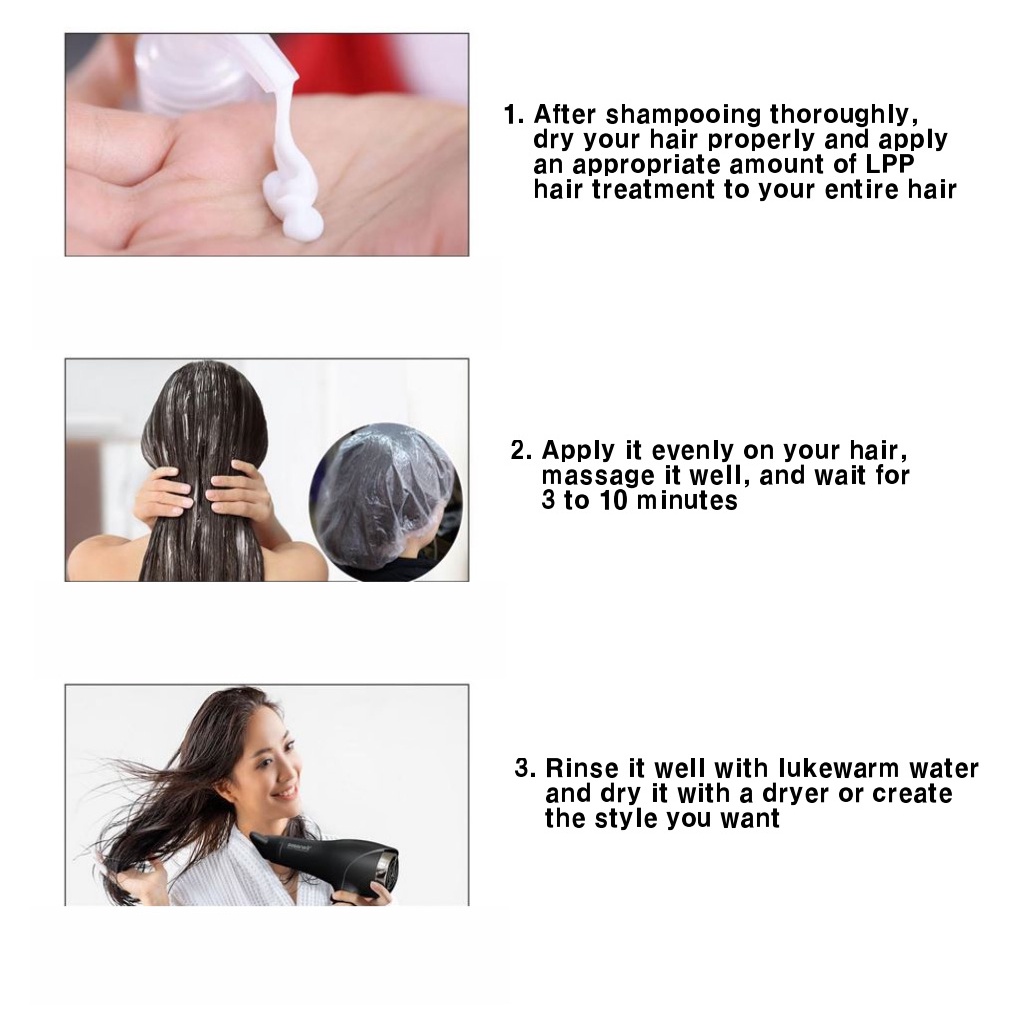 1. After shampooing thoroughly, dry your hair properly and apply an appropriate amount of LPP hair treatment to your entire hair

2. Apply it evenly on your hair, massage it well, and wait for 3 to 10 minutes

3. Rinse it well with lukewarm water and dry it with a dryer or create the style you want