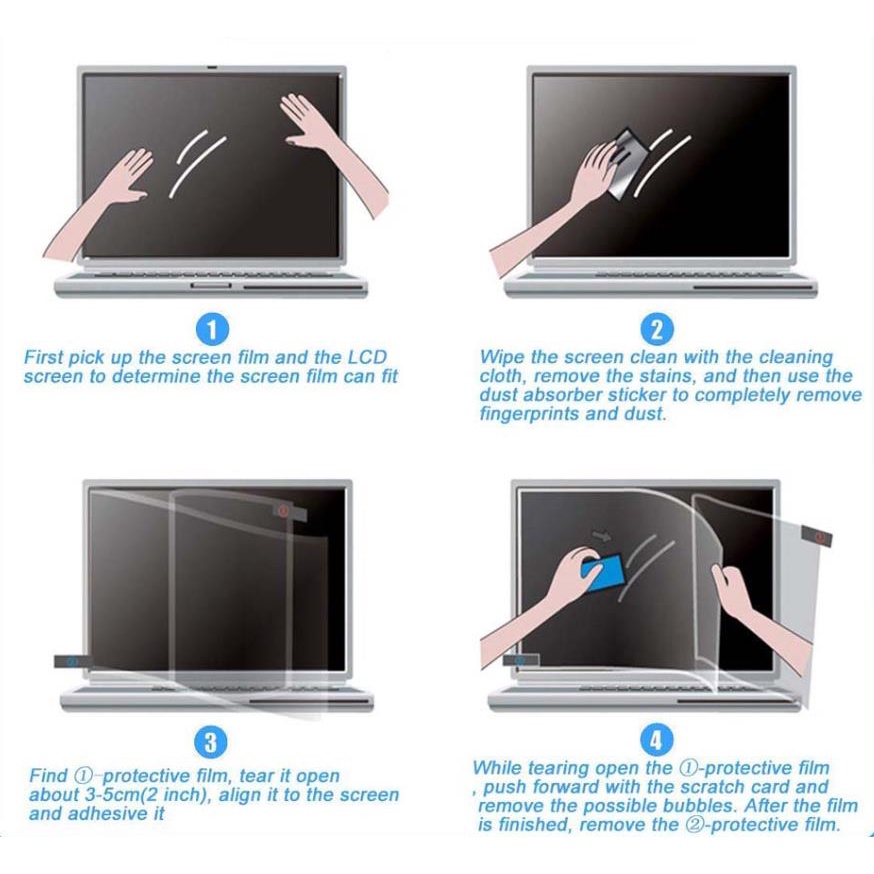 1
First pick up the screen film and the LCD screen to determine the screen film can fit

2
Wipe the screen clean with the cleaning cloth, remove the stains, and then use the dust absorber sticker to completely remove fingerprints and dust.

3
Find ①-protective film, tear it open about 3-5cm(2 inch), align it to the screen and adhesive it

4
While tearing open the ①-protective film , push forward with the scratch card and remove the possible bubbles. After the film is finished, remove the ②-protective film.