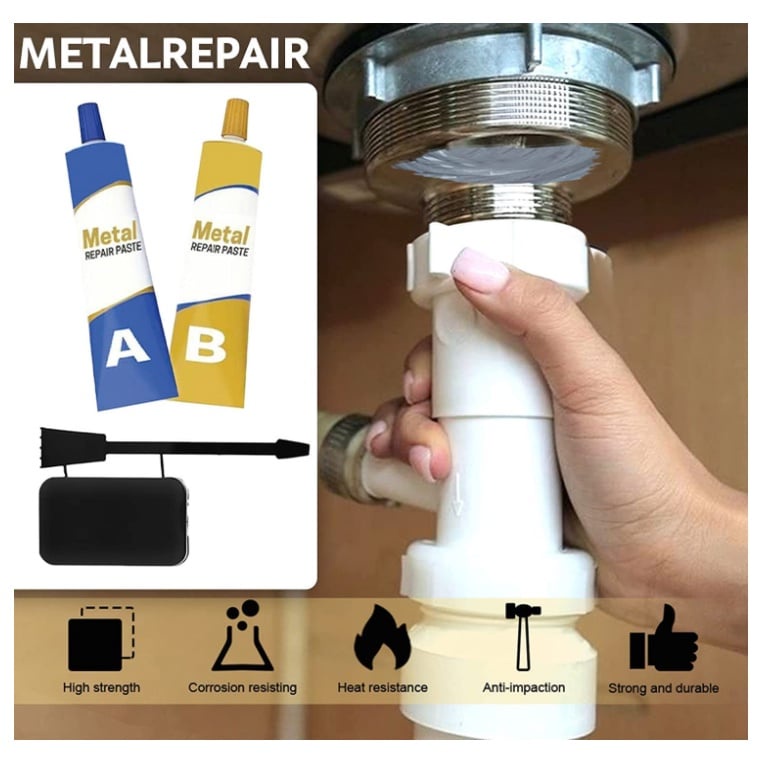 METALREPAIR

Metal
REPAIR PASTE
A

Metal
REPAIR PASTE
B

High strength
Corrosion resisting
Heat resistance
Anti-impaction
Strong and durable