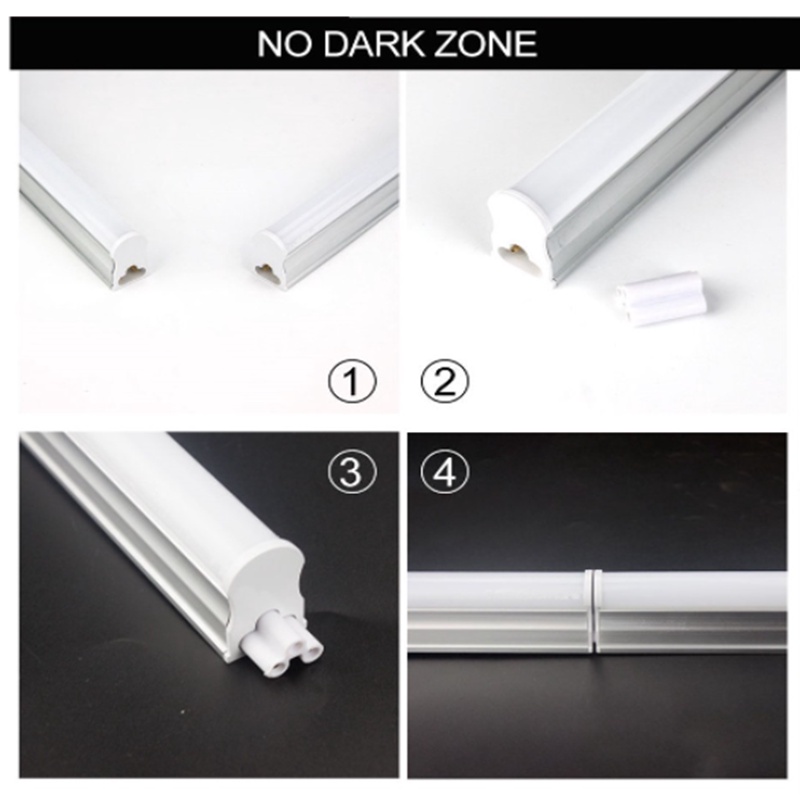 NO DARK ZONE

①

②

③

④