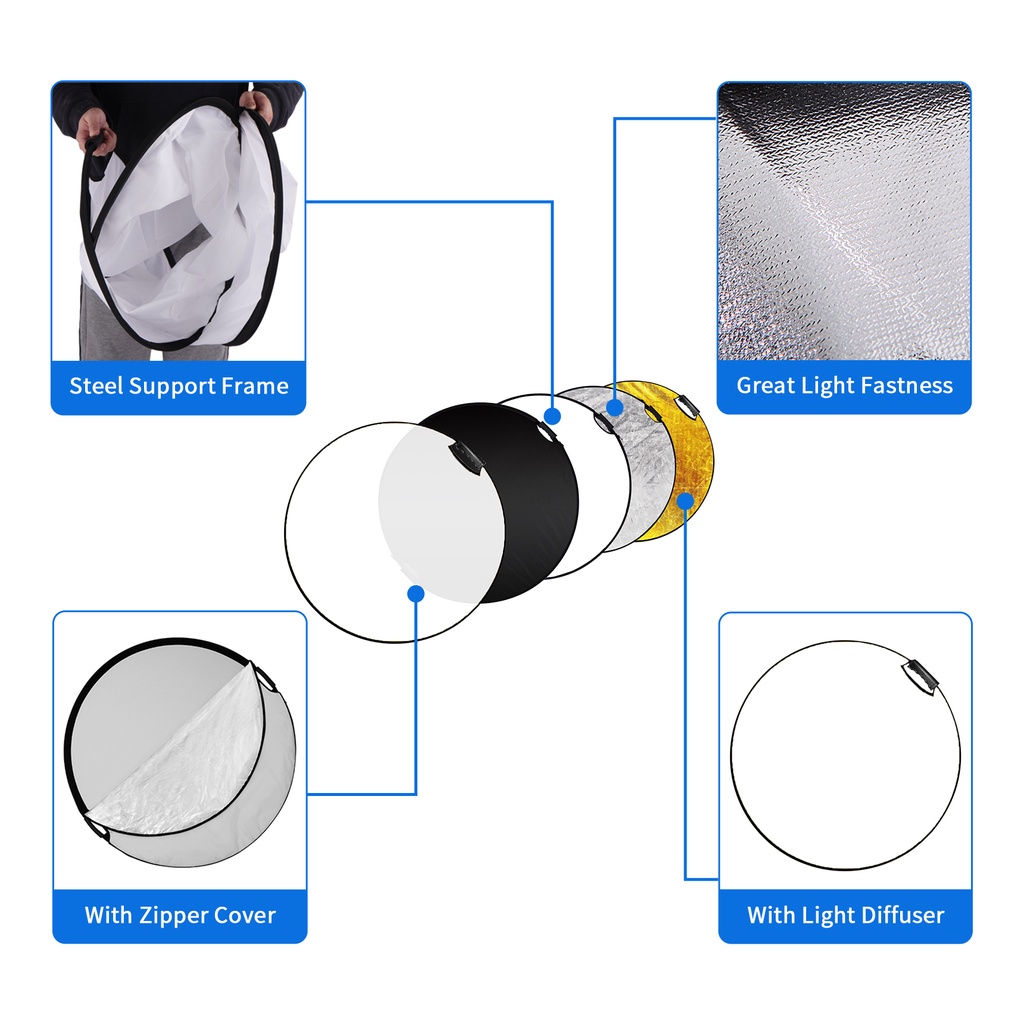 Steel Support Frame

Great Light Fastness

With Zipper Cover

With Light Diffuser