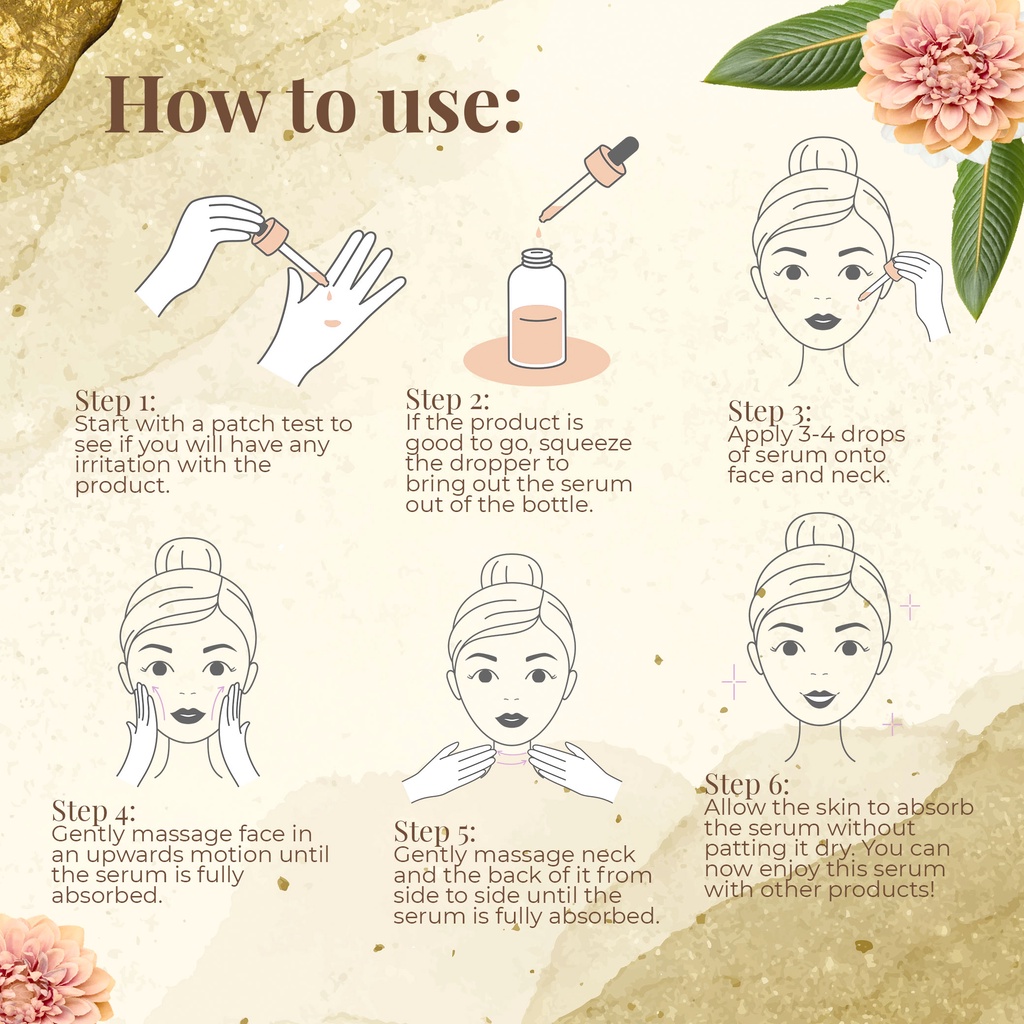 How to use:

Step 1:
Start with a patch test to see if you will have any irritation with the product.

Step 2:
If the product is good to go, squeeze the dropper to bring out the serum out of the bottle.

Step 3:
Apply 3-4 drops of serum onto face and neck.

Step 4:
Gently massage face in an upwards motion until the serum is fully absorbed.

Step 5:
Gently massage neck and the back of it from side to side until the serum is fully absorbed.

Step 6:
Allow the skin to absorb the serum without patting it dry. You can now enjoy this serum with other products!