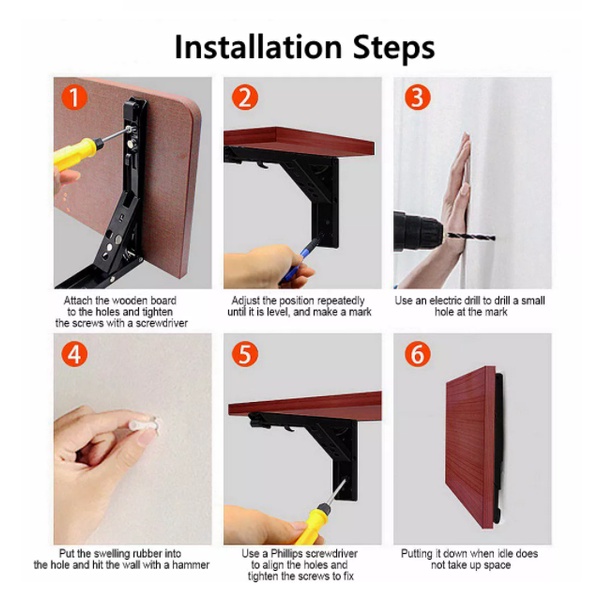 Installation Steps

1

Attach the wooden board to the holes and tighten the screws with a screwdriver

2

Adjust the position repeatedly until it is level, and make a mark

3

Use an electric drill to drill a small hole at the mark

4

Put the swelling rubber into the hole and hit the wall with a hammer

5

Use a Phillips screwdriver to align the holes and tighten the screws to fix

6

Putting it down when idle does not take up space