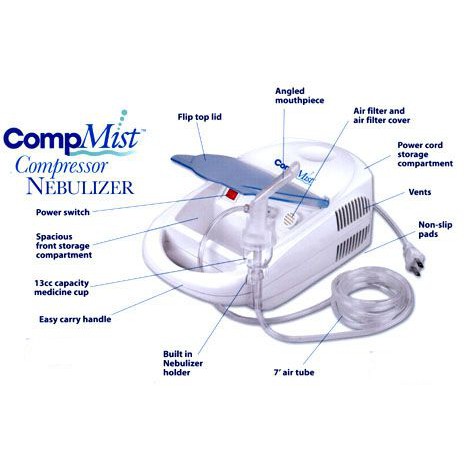 CompMist™
Compressor
NEBULIZER

Flip top lid

Angled mouthpiece

Air filter and air filter cover

Power cord storage compartment

Vents

Non-slip pads

Power switch

Spacious front storage compartment

13cc capacity medicine cup

Easy carry handle

Built in Nebulizer holder

7' air tube

CompMist