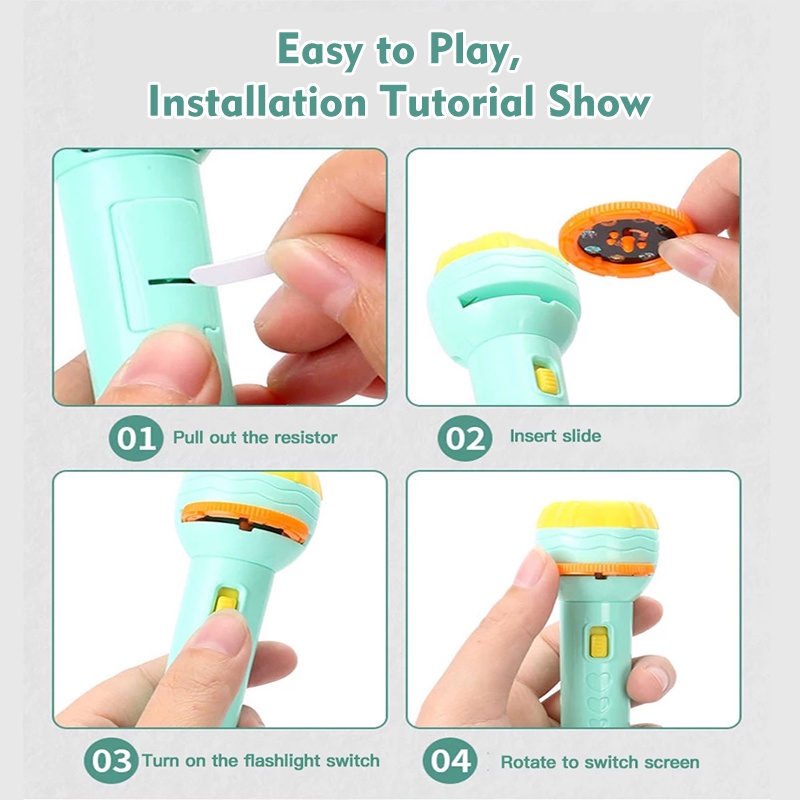 Easy to Play,
Installation Tutorial Show

01 Pull out the resistor

02 Insert slide

03 Turn on the flashlight switch

04 Rotate to switch screen