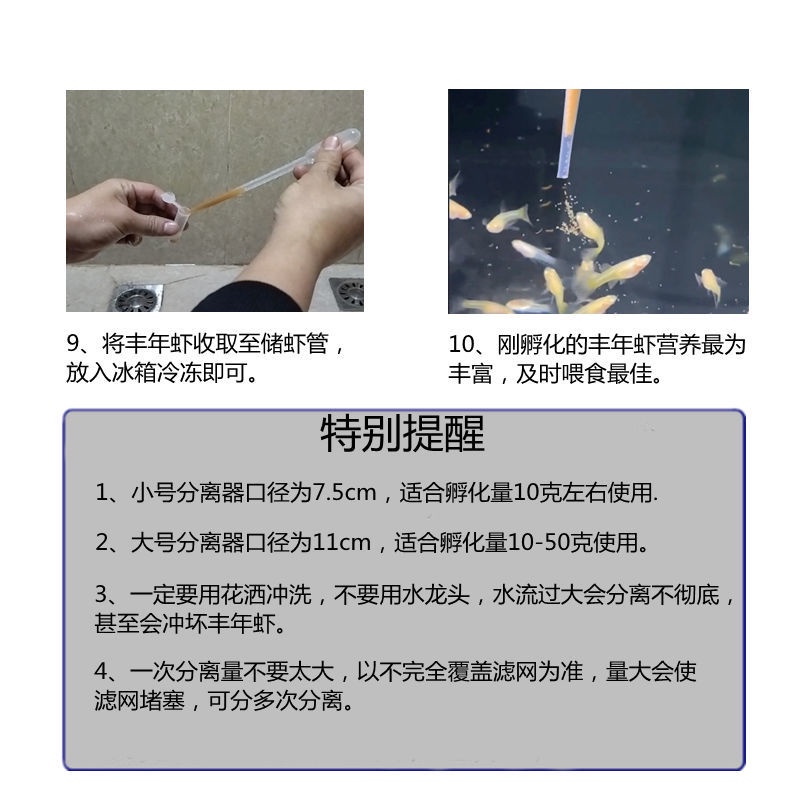 9、将丰年虾收取至储虾管，放入冰箱冷冻即可。

10、刚孵化的丰年虾营养最为丰富，及时喂食最佳。

特别提醒

1、小号分离器口径为7.5cm，适合孵化量10克左右使用.

2、大号分离器口径为11cm，适合孵化量10-50克使用。

3、一定要用花洒冲洗，不要用水龙头，水流过大会分离不彻底，甚至会冲坏丰年虾。

4、一次分离量不要太大，以不完全覆盖滤网为准，量大会使滤网堵塞，可分多次分离。