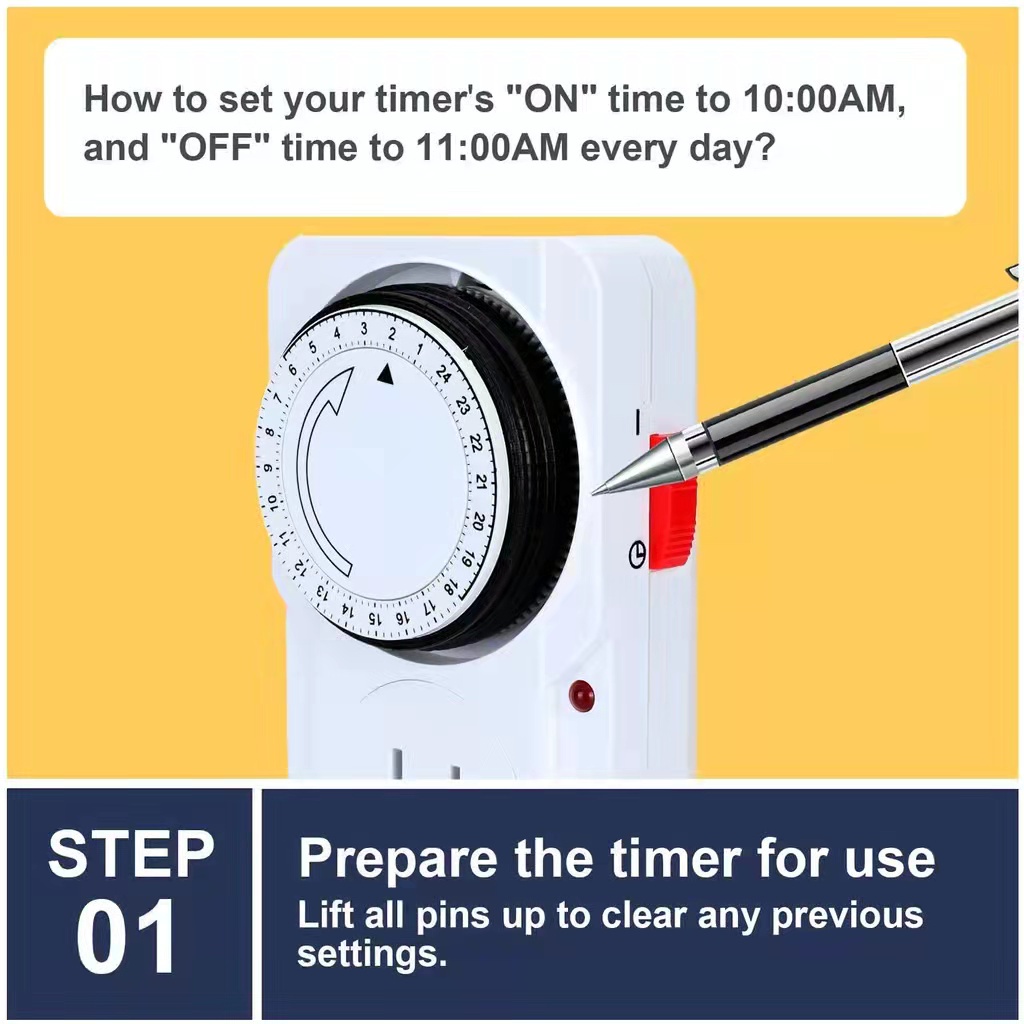 How to set your timer's "ON" time to 10:00AM, and "OFF" time to 11:00AM every day?

5 4 3 2 1 24 23 22 21 20 19 18 17 16 15 14 13 12 11 10 9 8 7 6

I

STEP 01

Prepare the timer for use
Lift all pins up to clear any previous settings.