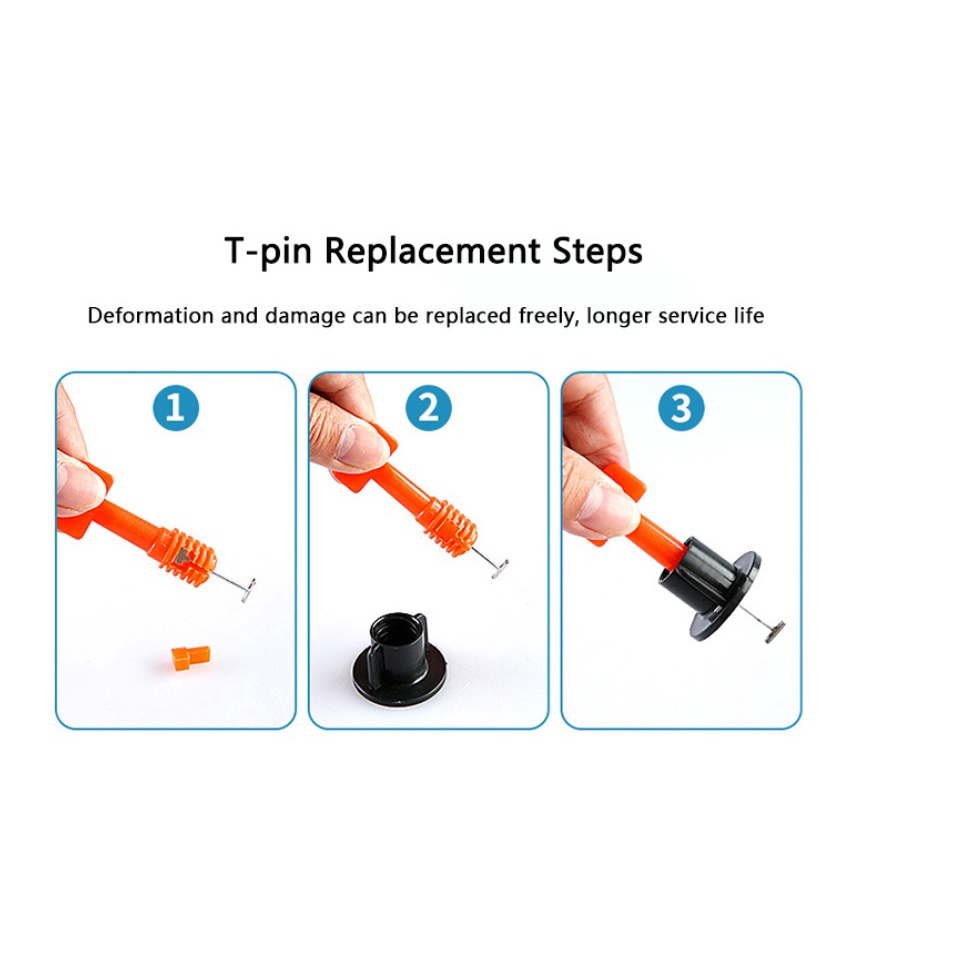 T-pin Replacement Steps

Deformation and damage can be replaced freely, longer service life

1

2

3