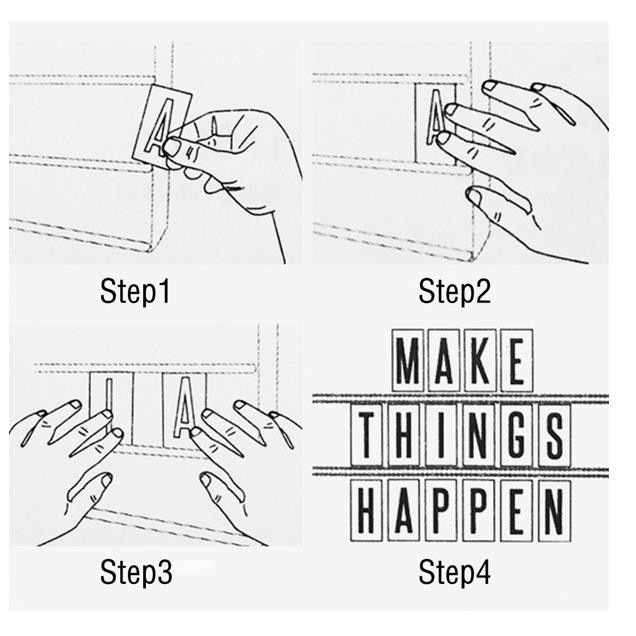 A

Step1

A

Step2

I A

Step3

MAKE
THINGS
HAPPEN

Step4