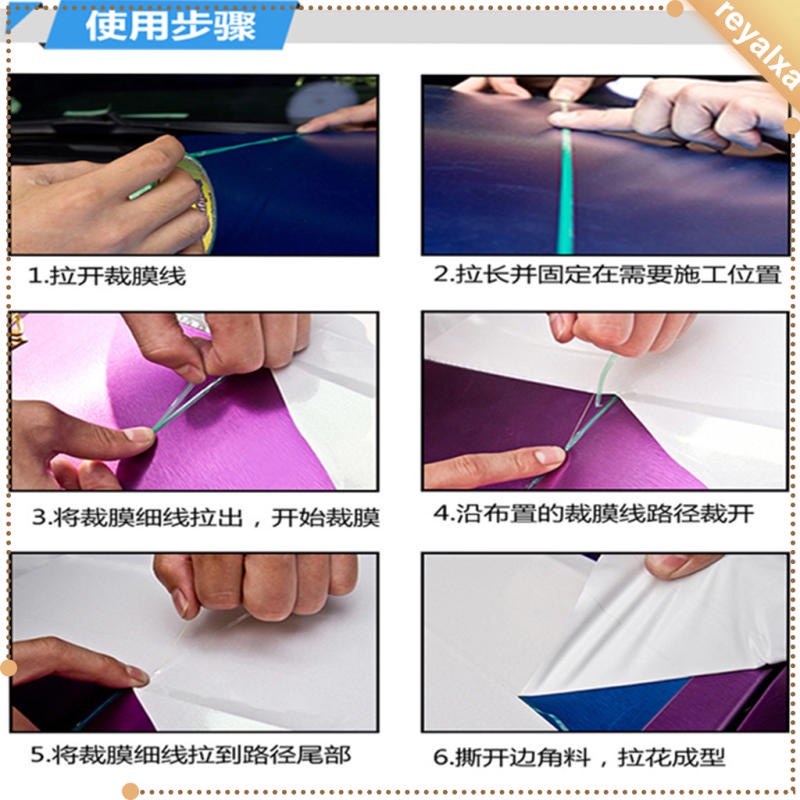 使用步骤

reyalxa

1.拉开裁膜线

2.拉长并固定在需要施工位置

3.将裁膜细线拉出，开始裁膜

4.沿布置的裁膜线路径裁开

5.将裁膜细线拉到路径尾部

6.撕开边角料，拉花成型