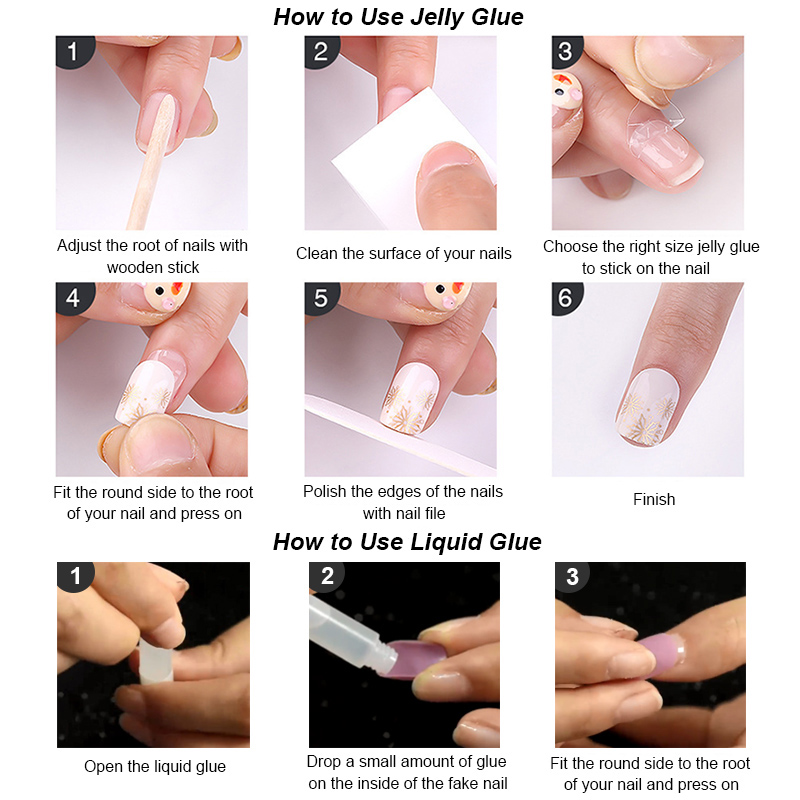 How to Use Jelly Glue

1
Adjust the root of nails with wooden stick

2
Clean the surface of your nails

3
Choose the right size jelly glue to stick on the nail

4
Fit the round side to the root of your nail and press on

5
Polish the edges of the nails with nail file

6
Finish

How to Use Liquid Glue

1
Open the liquid glue

2
Drop a small amount of glue on the inside of the fake nail

3
Fit the round side to the root of your nail and press on