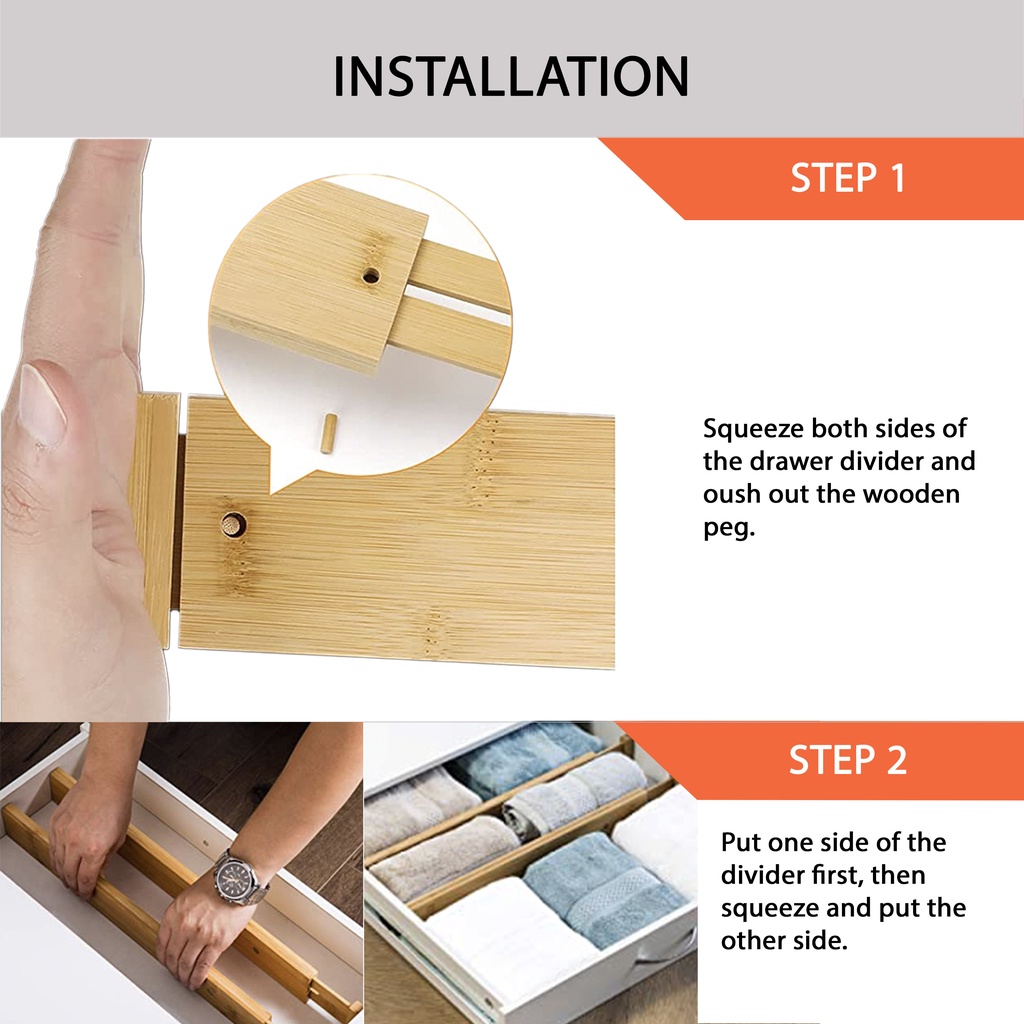 INSTALLATION

STEP 1

Squeeze both sides of the drawer divider and oush out the wooden peg.

STEP 2

Put one side of the divider first, then squeeze and put the other side.