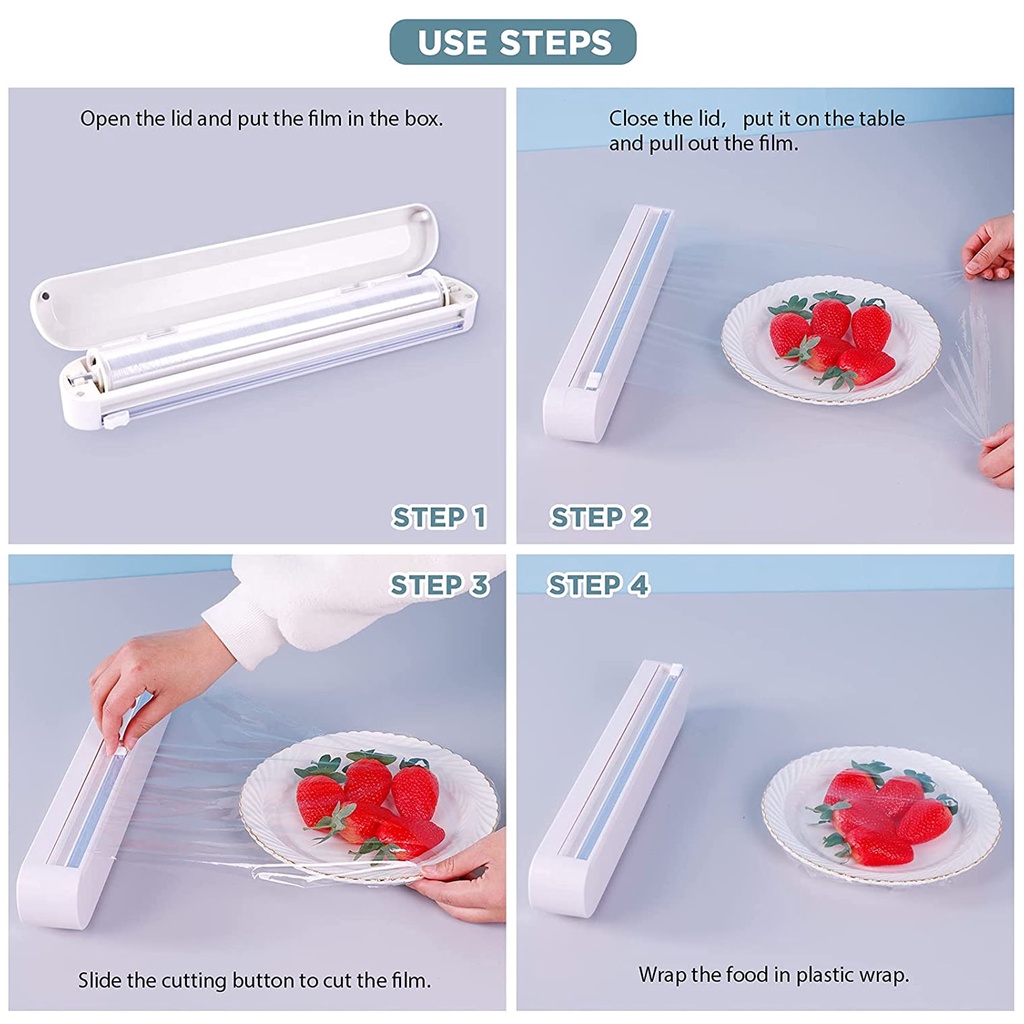 USE STEPS

Open the lid and put the film in the box.

STEP 1

Close the lid， put it on the table and pull out the film.

STEP 2

STEP 3

Slide the cutting button to cut the film.

STEP 4

Wrap the food in plastic wrap.