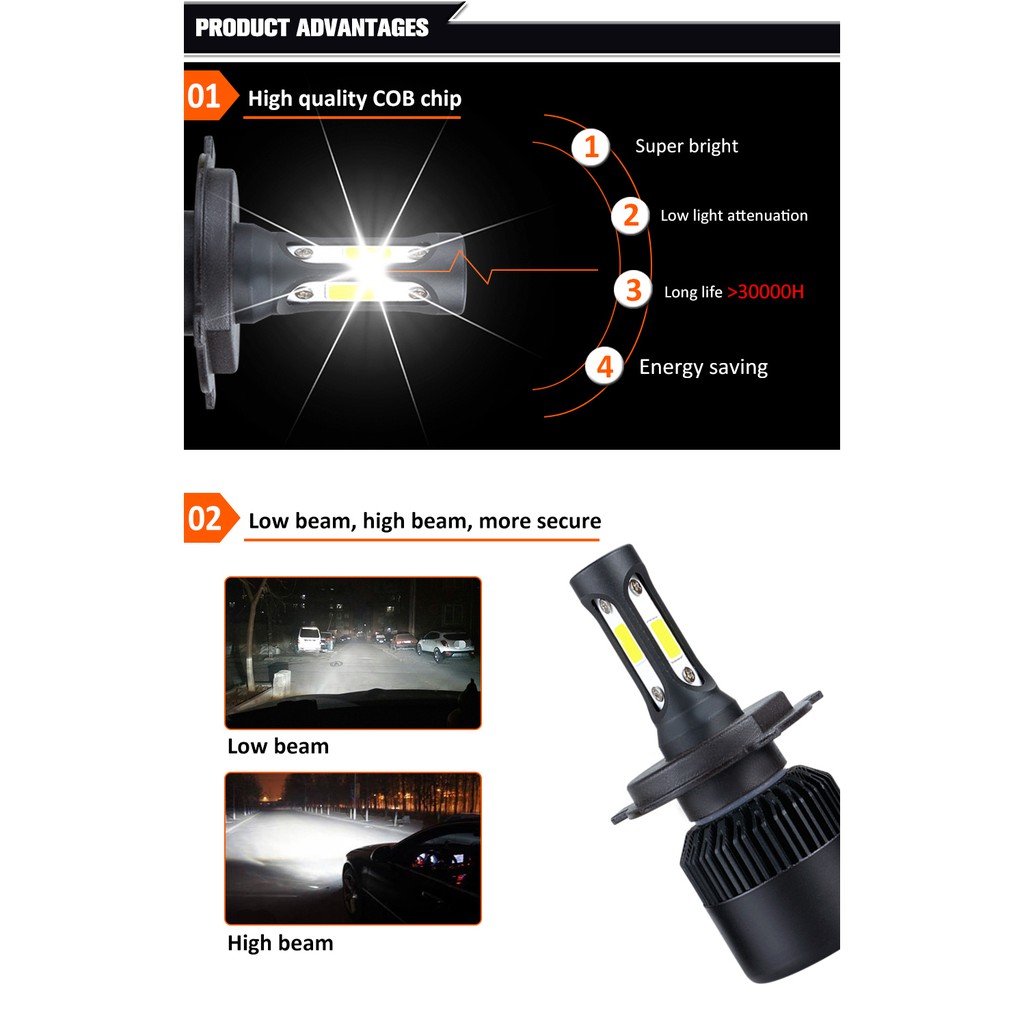 PRODUCT ADVANTAGES

01 High quality COB chip

1 Super bright

2 Low light attenuation

3 Long life >30000H

4 Energy saving

02 Low beam, high beam, more secure

Low beam

High beam