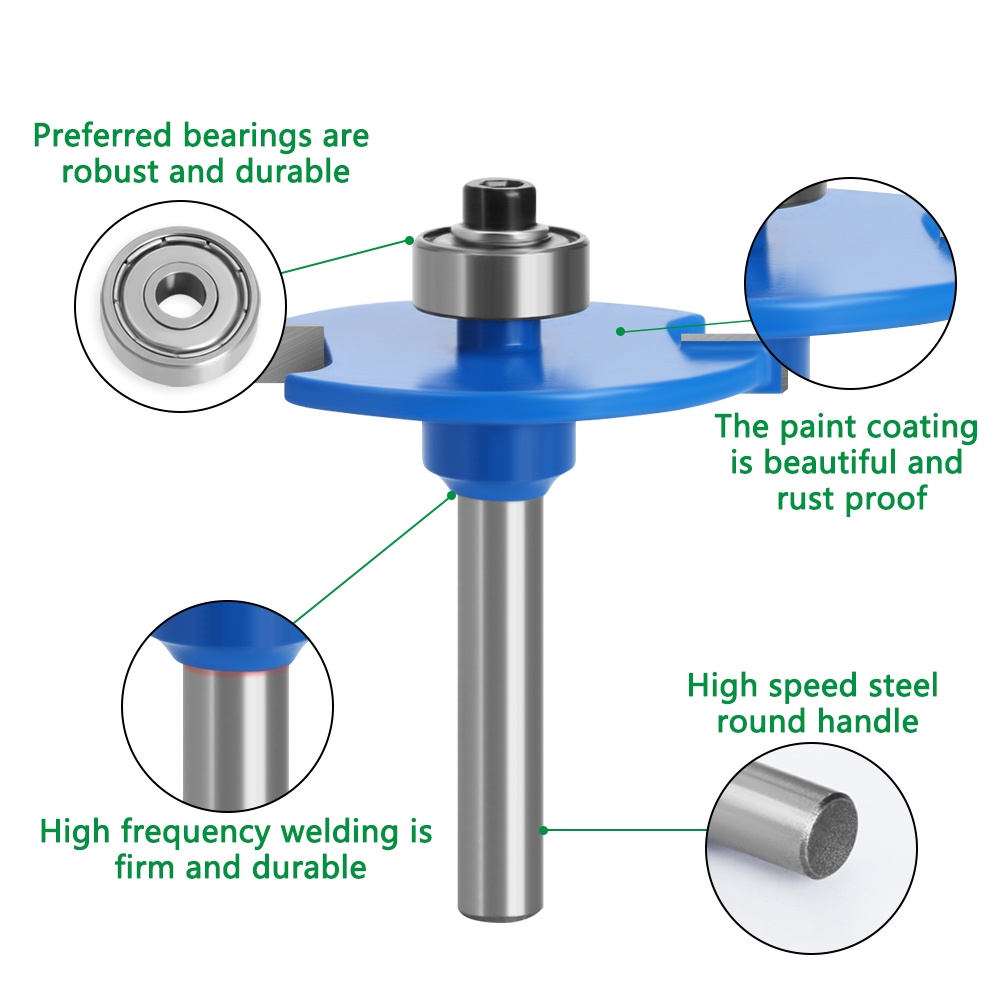 Preferred bearings are robust and durable

The paint coating is beautiful and rust proof

High speed steel round handle

High frequency welding is firm and durable