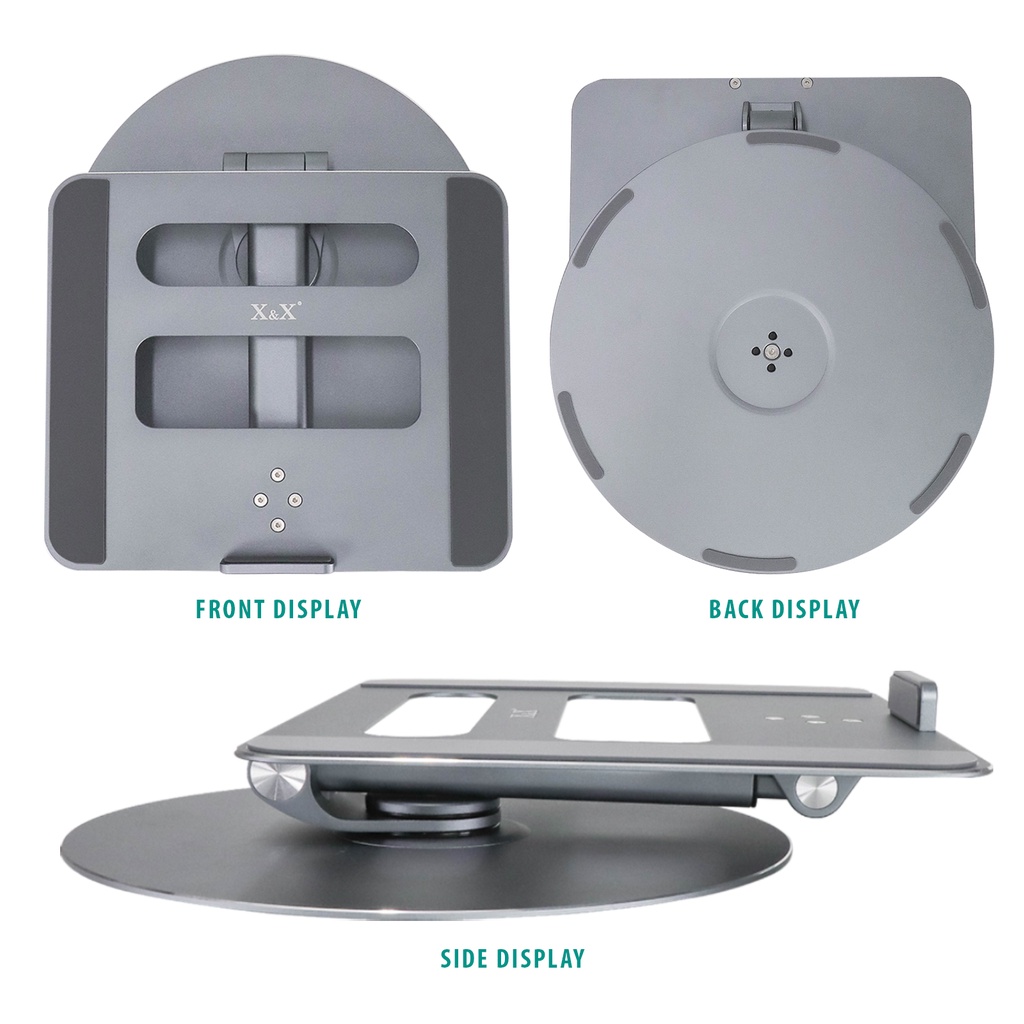 X&X®

FRONT DISPLAY

BACK DISPLAY

SIDE DISPLAY