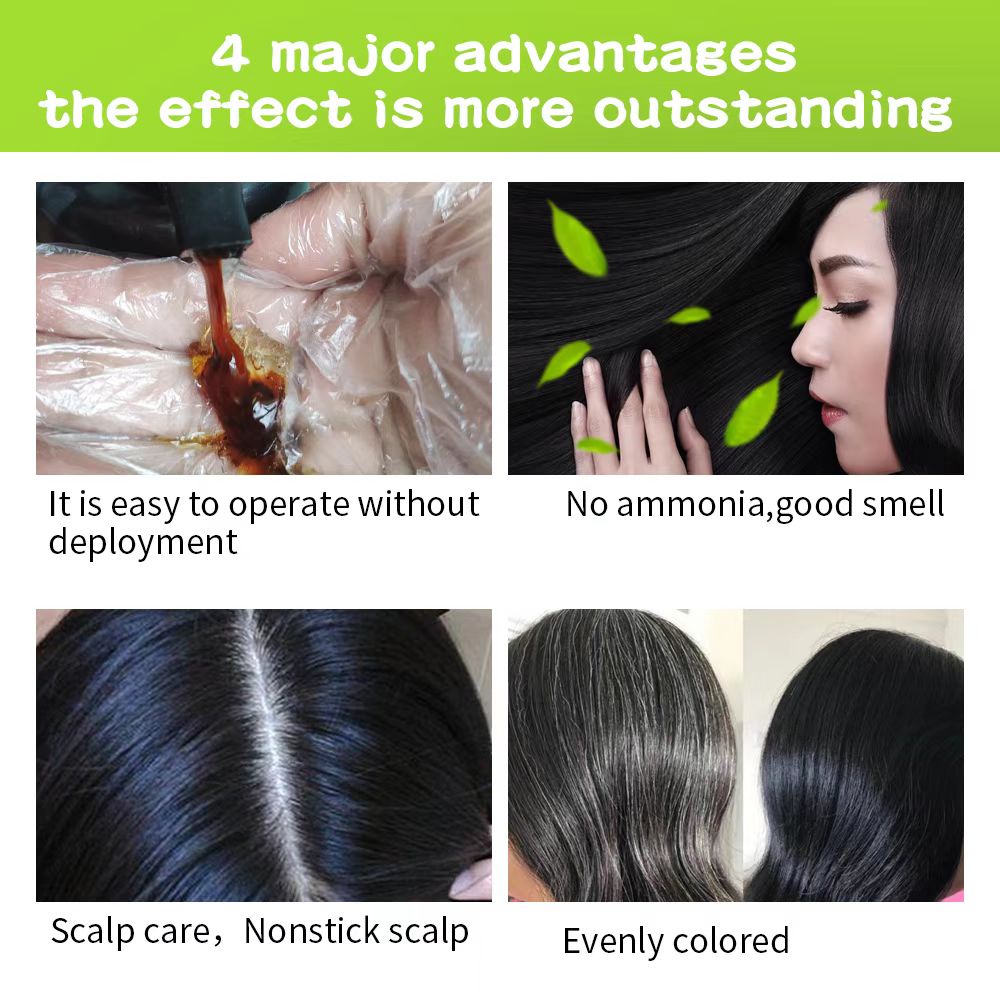 4 major advantages
the effect is more outstanding

It is easy to operate without deployment

No ammonia,good smell

Scalp care，Nonstick scalp

Evenly colored