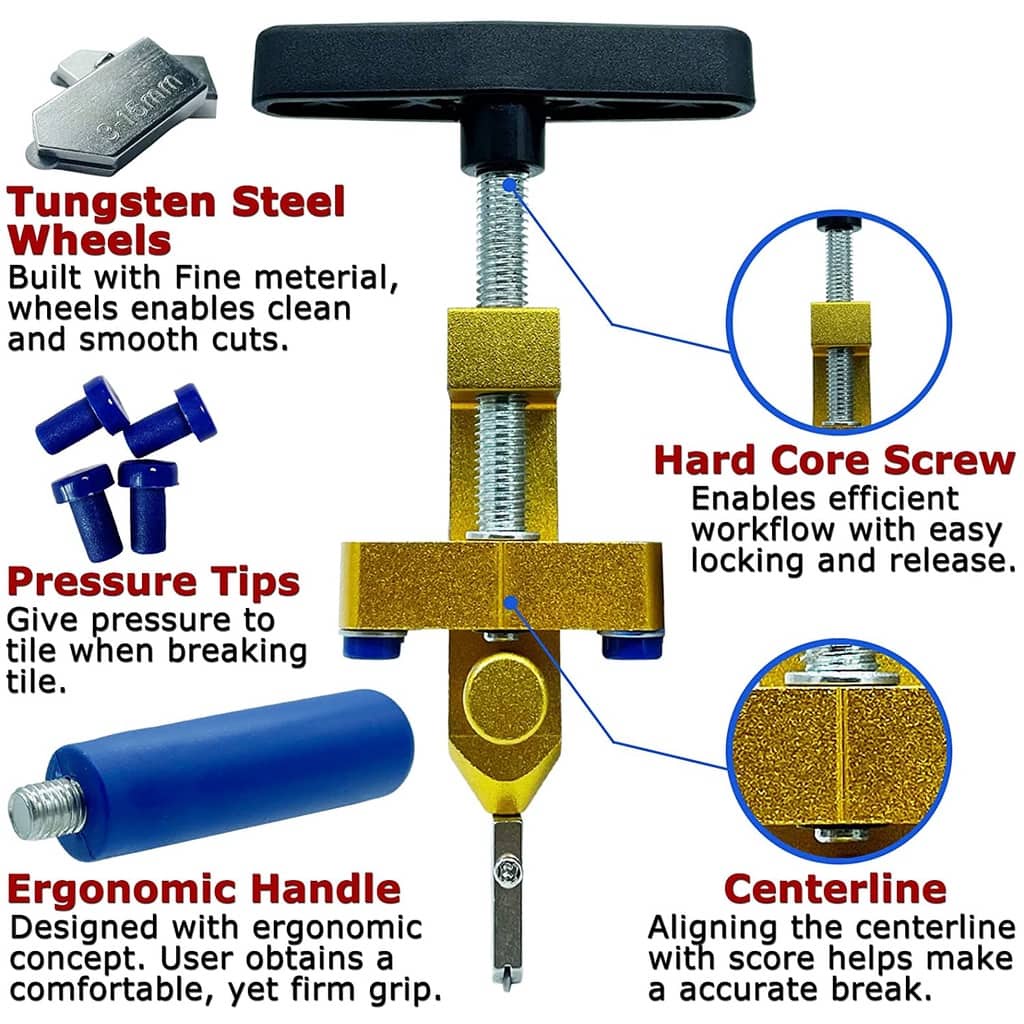 3-15mm

Tungsten Steel Wheels
Built with Fine meterial, wheels enables clean and smooth cuts.

Pressure Tips
Give pressure to tile when breaking tile.

Ergonomic Handle
Designed with ergonomic concept. User obtains a comfortable, yet firm grip.

Hard Core Screw
Enables efficient workflow with easy locking and release.

Centerline
Aligning the centerline with score helps make a accurate break.