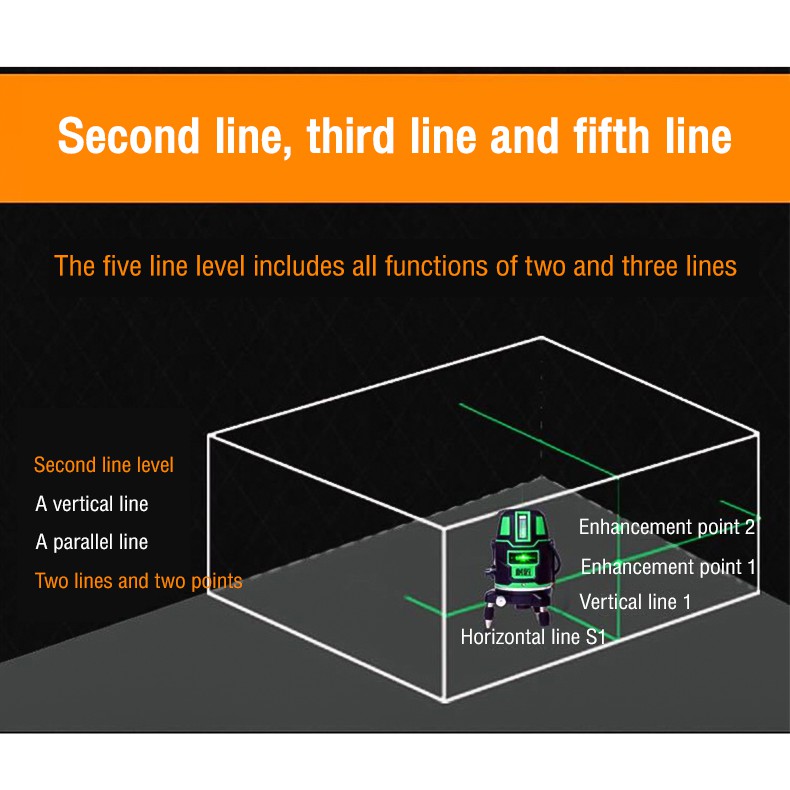 Second line, third line and fifth line

The five line level includes all functions of two and three lines

Second line level
A vertical line
A parallel line
Two lines and two points

Enhancement point 2
Enhancement point 1
Vertical line 1
Horizontal line S1