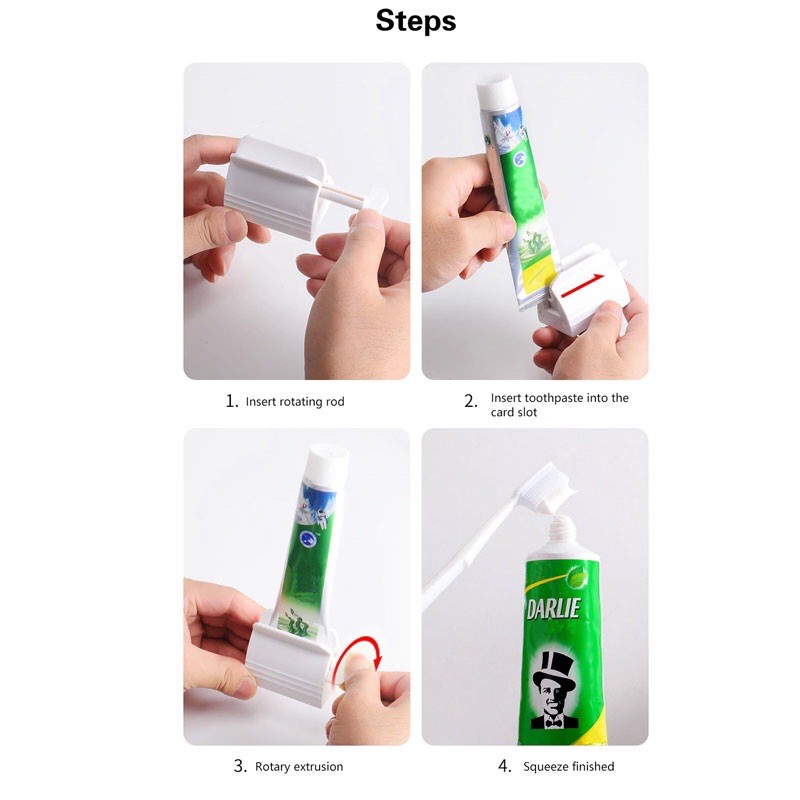 Steps

1. Insert rotating rod

2. Insert toothpaste into the card slot

3. Rotary extrusion

DARLIE

4. Squeeze finished